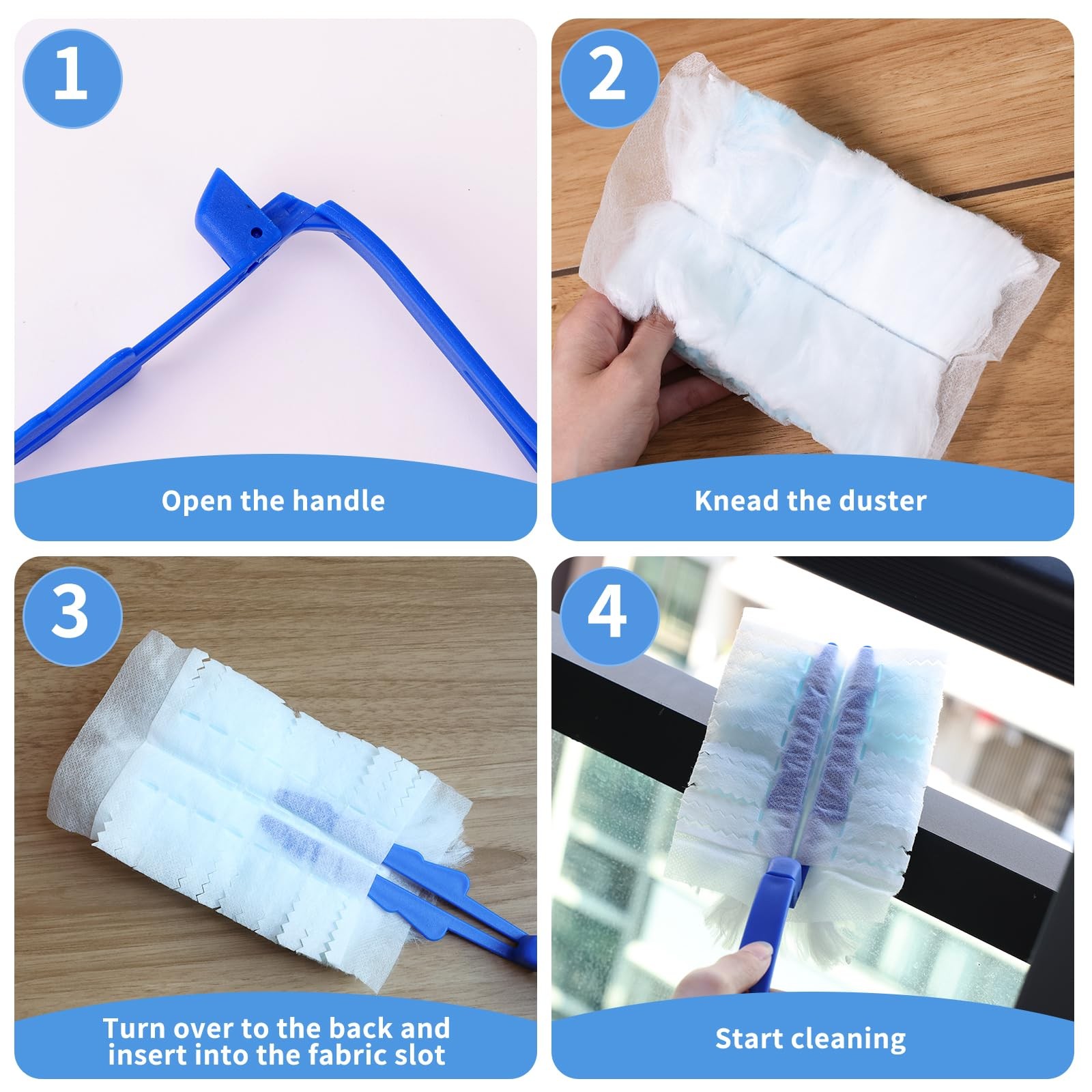 1

Open the handle

2

Knead the duster

3

Turn over to the back and insert into the fabric slot

4

Start cleaning