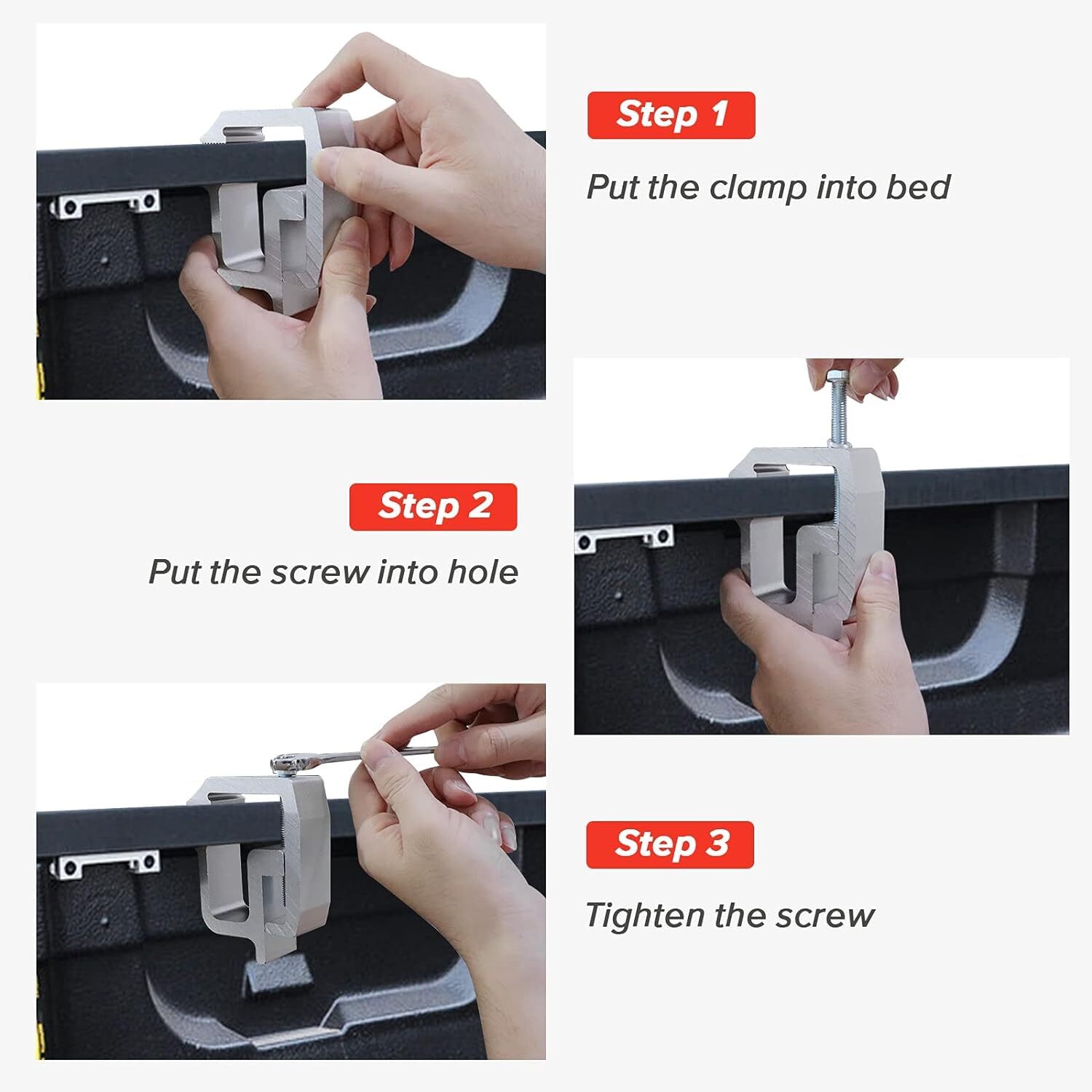 Step 1

Put the clamp into bed

Step 2

Put the screw into hole

Step 3

Tighten the screw