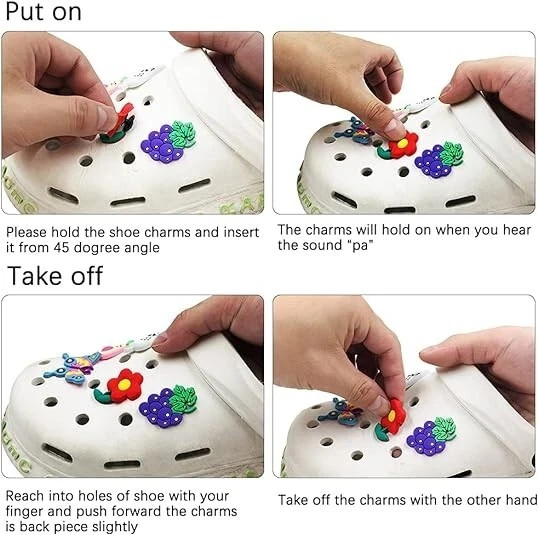 Put on

Please hold the shoe charms and insert it from 45 dogree angle

The charms will hold on when you hear the sound "pa"

Take off

Reach into holes of shoe with your finger and push forward the charms is back piece slightly

Take off the charms with the other hand