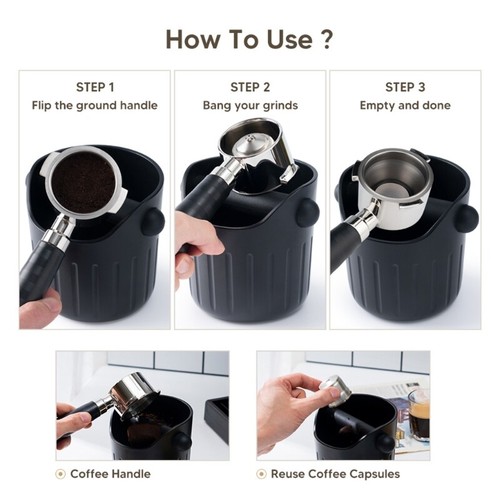 How To Use ?

STEP 1
Flip the ground handle

STEP 2
Bang your grinds

STEP 3
Empty and done

Coffee Handle

Reuse Coffee Capsules