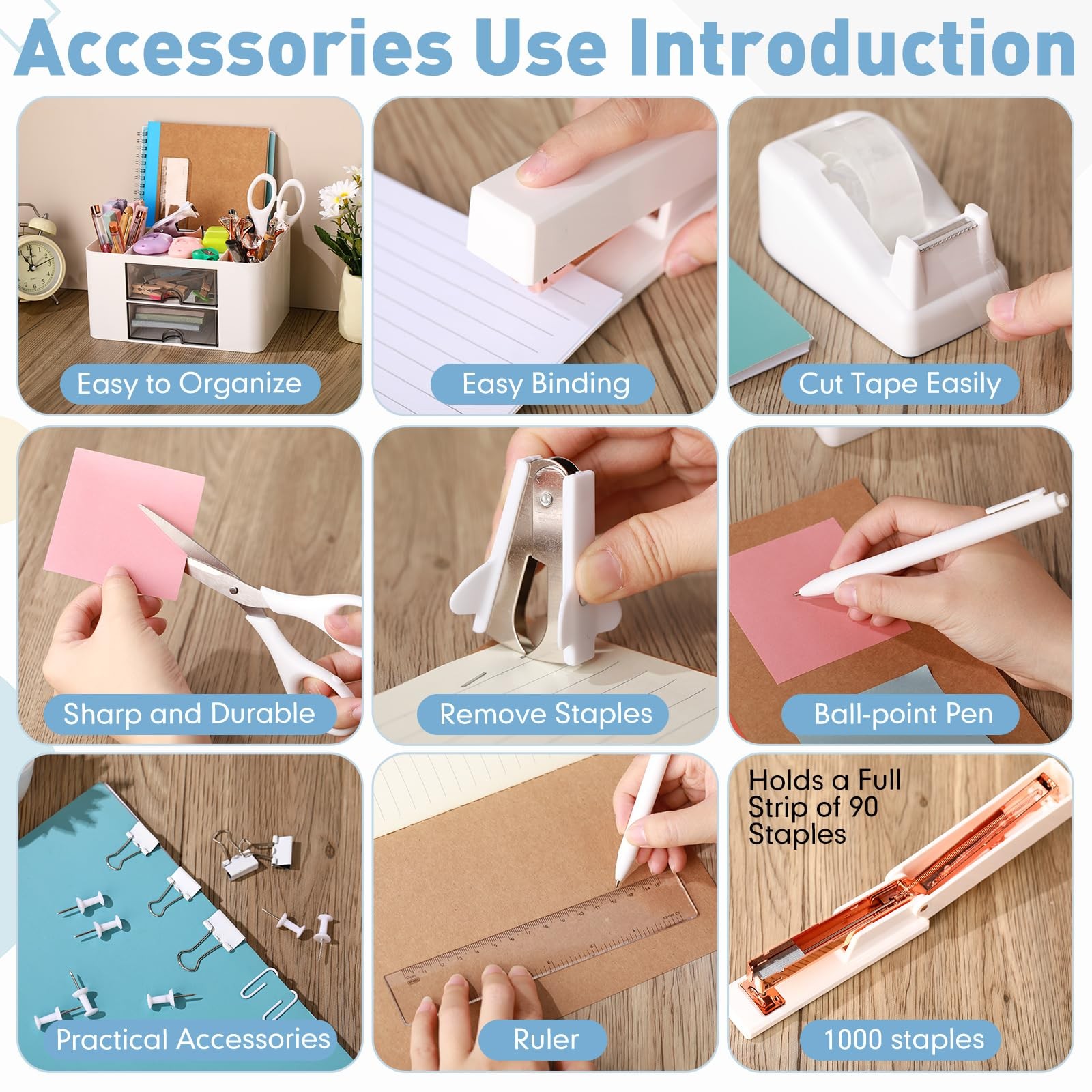 Accessories Use Introduction

Easy to Organize

Easy Binding

Cut Tape Easily

Sharp and Durable

Remove Staples

Ball-point Pen

Practical Accessories

Ruler

Holds a Full Strip of 90 Staples

1000 staples