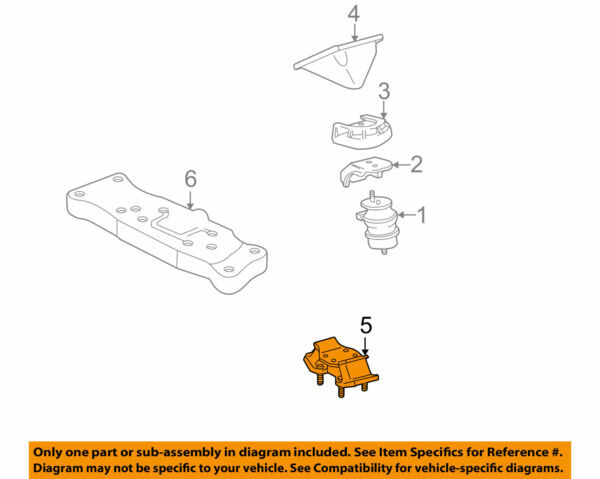 4
3
2
6
1
5

Only one part or sub-assembly in diagram included. See Item Specifics for Reference #. Diagram may not be specific to your vehicle. See Compatibility for vehicle-specific diagrams.