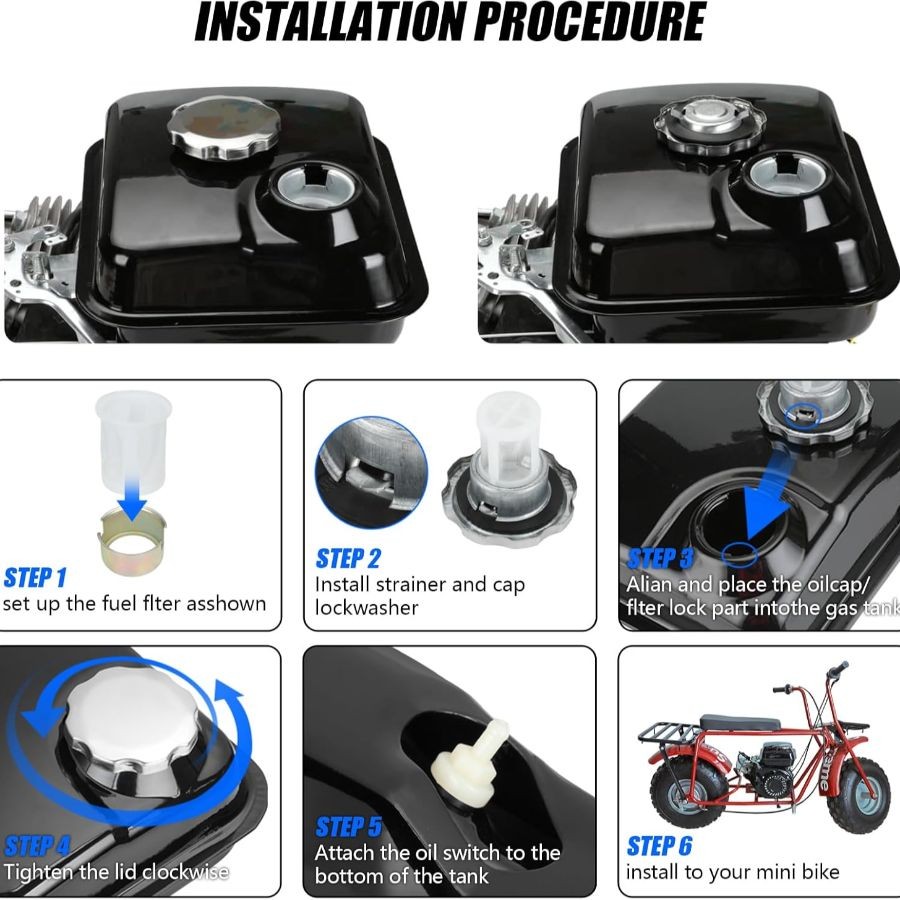 INSTALLATION PROCEDURE

STEP 1
set up the fuel flter asshown

STEP 2
Install strainer and cap lockwasher

STEP 3
Alian and place the oilcap/ flter lock part intothe gas tank

STEP 4
Tighten the lid clockwise

STEP 5
Attach the oil switch to the bottom of the tank

STEP 6
install to your mini bike