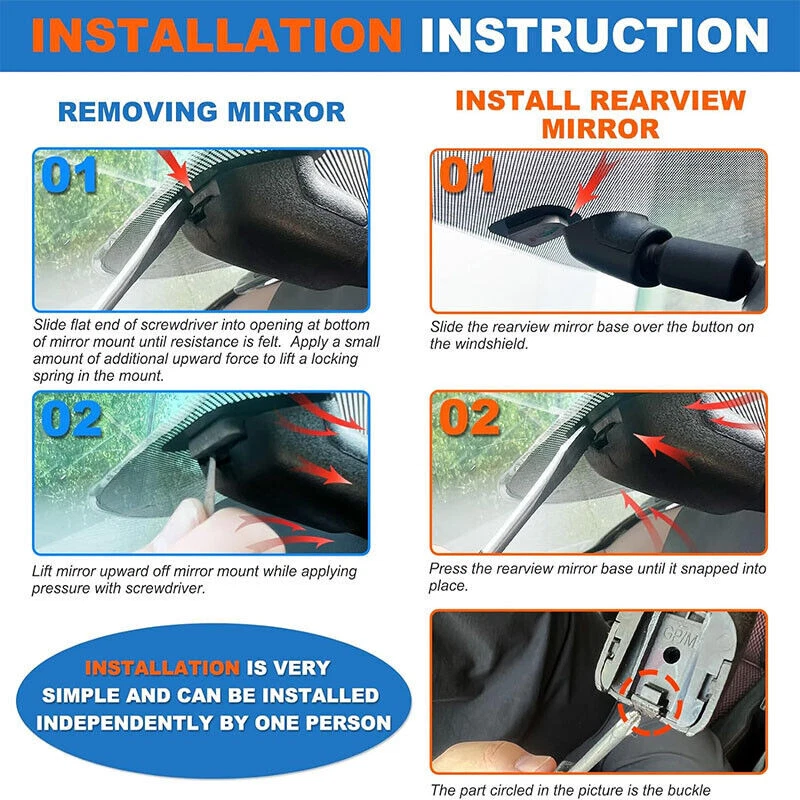 INSTALLATION INSTRUCTION

REMOVING MIRROR

01

Slide flat end of screwdriver into opening at bottom of mirror mount until resistance is felt. Apply a small amount of additional upward force to lift a locking spring in the mount.

02

Lift mirror upward off mirror mount while applying pressure with screwdriver.

INSTALLATION IS VERY SIMPLE AND CAN BE INSTALLED INDEPENDENTLY BY ONE PERSON

INSTALL REARVIEW MIRROR

01

Slide the rearview mirror base over the button on the windshield.

02

Press the rearview mirror base until it snapped into place.

GPM

The part circled in the picture is the buckle