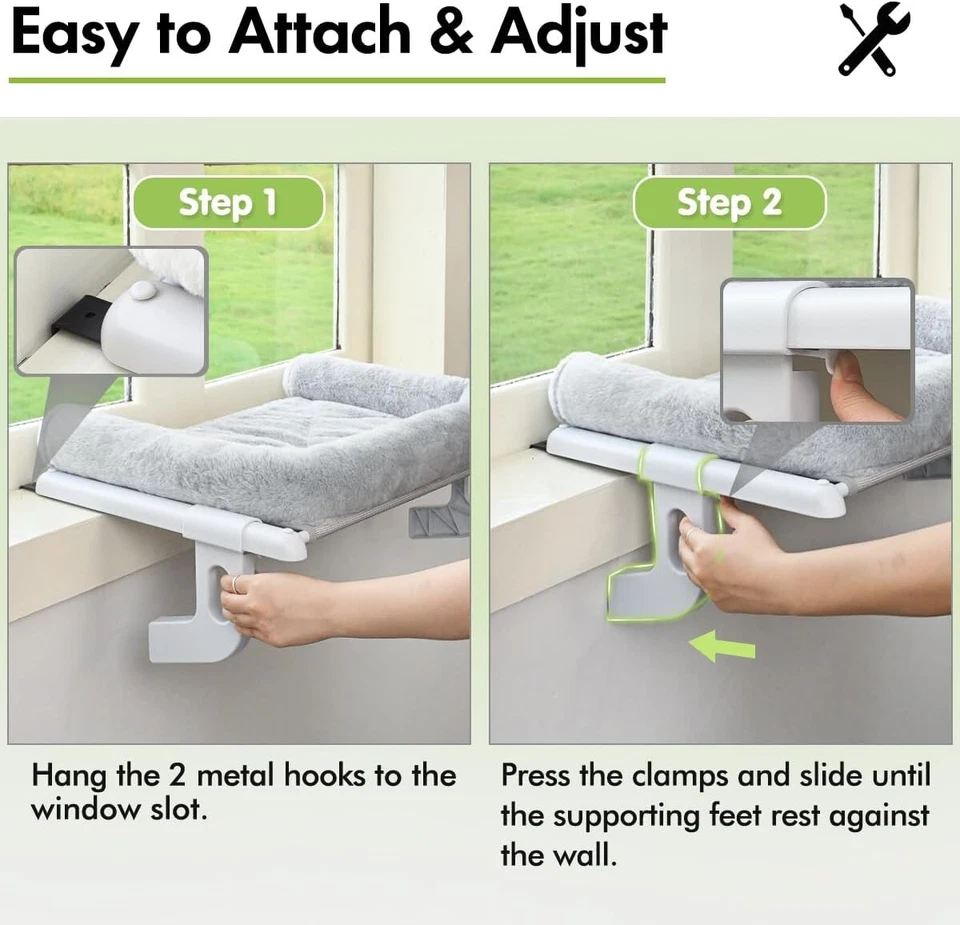 Easy to Attach & Adjust

Step 1

Hang the 2 metal hooks to the window slot.

Step 2

Press the clamps and slide until the supporting feet rest against the wall.