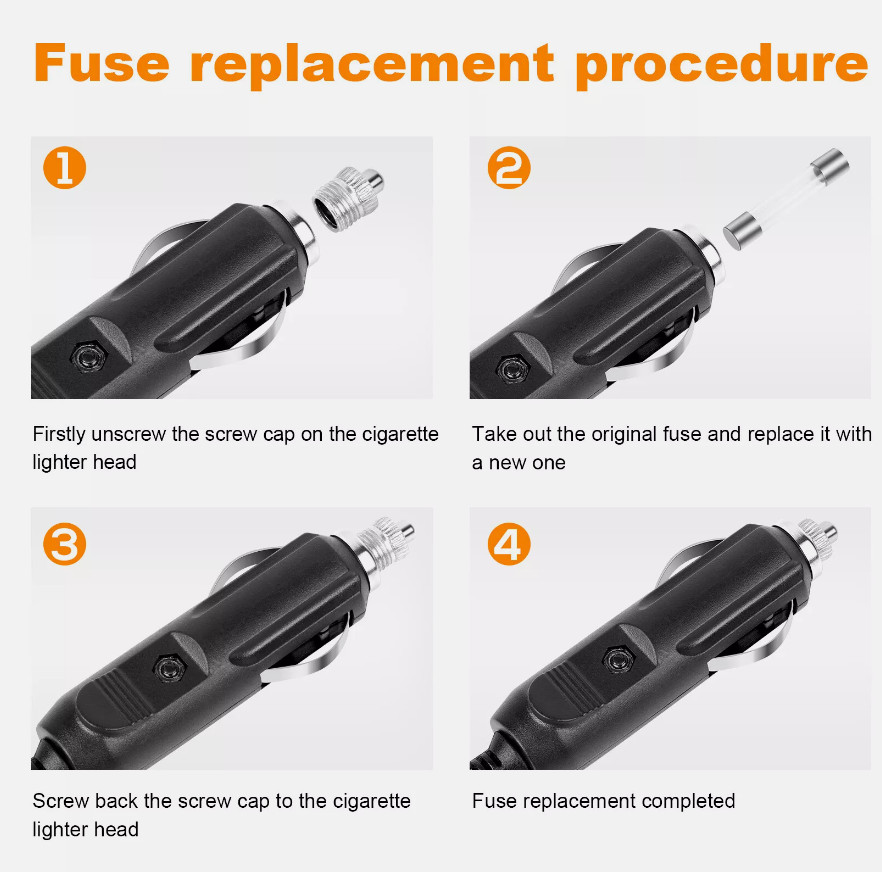 Fuse replacement procedure

1

Firstly unscrew the screw cap on the cigarette lighter head

2

Take out the original fuse and replace it with a new one

3

Screw back the screw cap to the cigarette lighter head

4

Fuse replacement completed