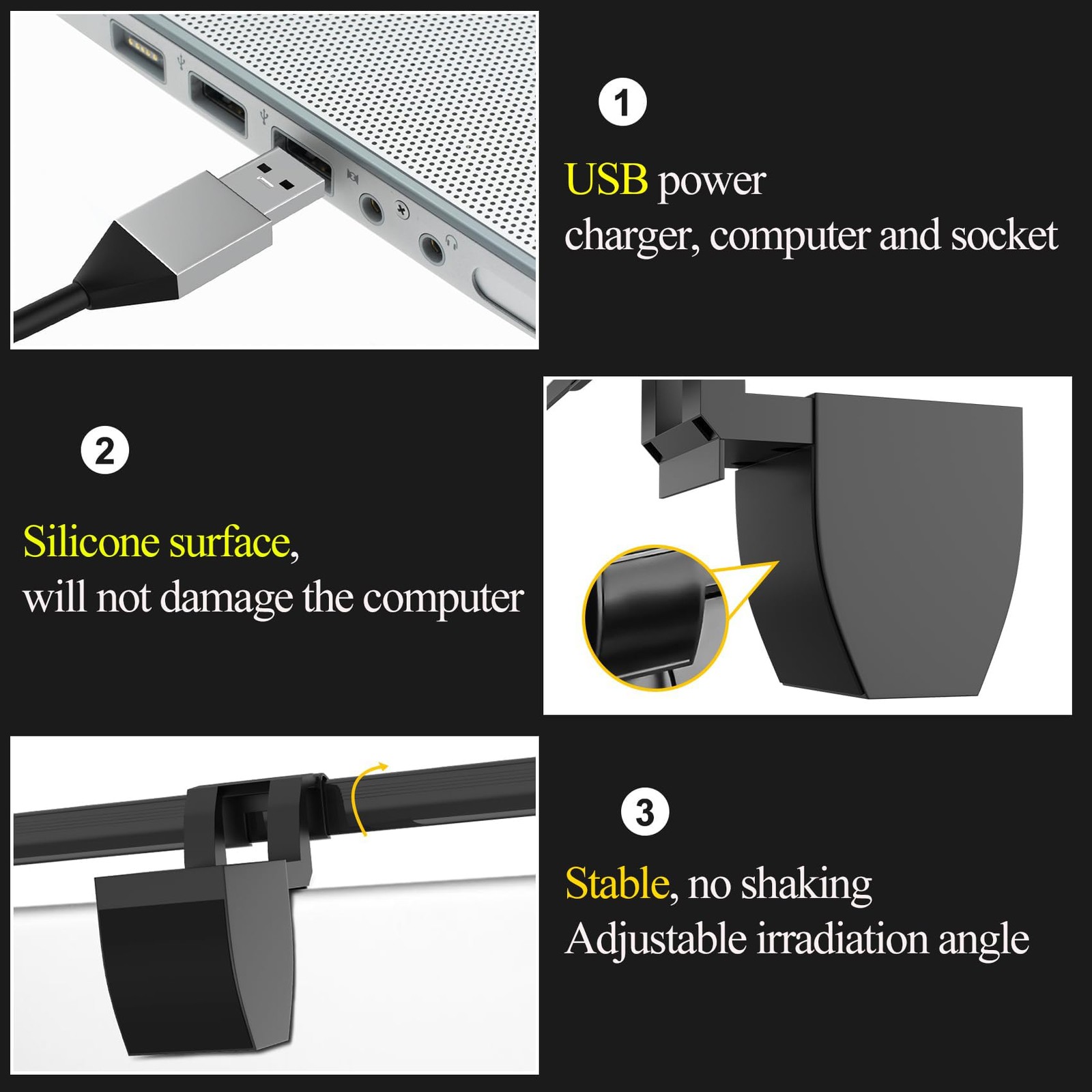 1

USB power
charger, computer and socket

2

Silicone surface,
will not damage the computer

3

Stable, no shaking
Adjustable irradiation angle