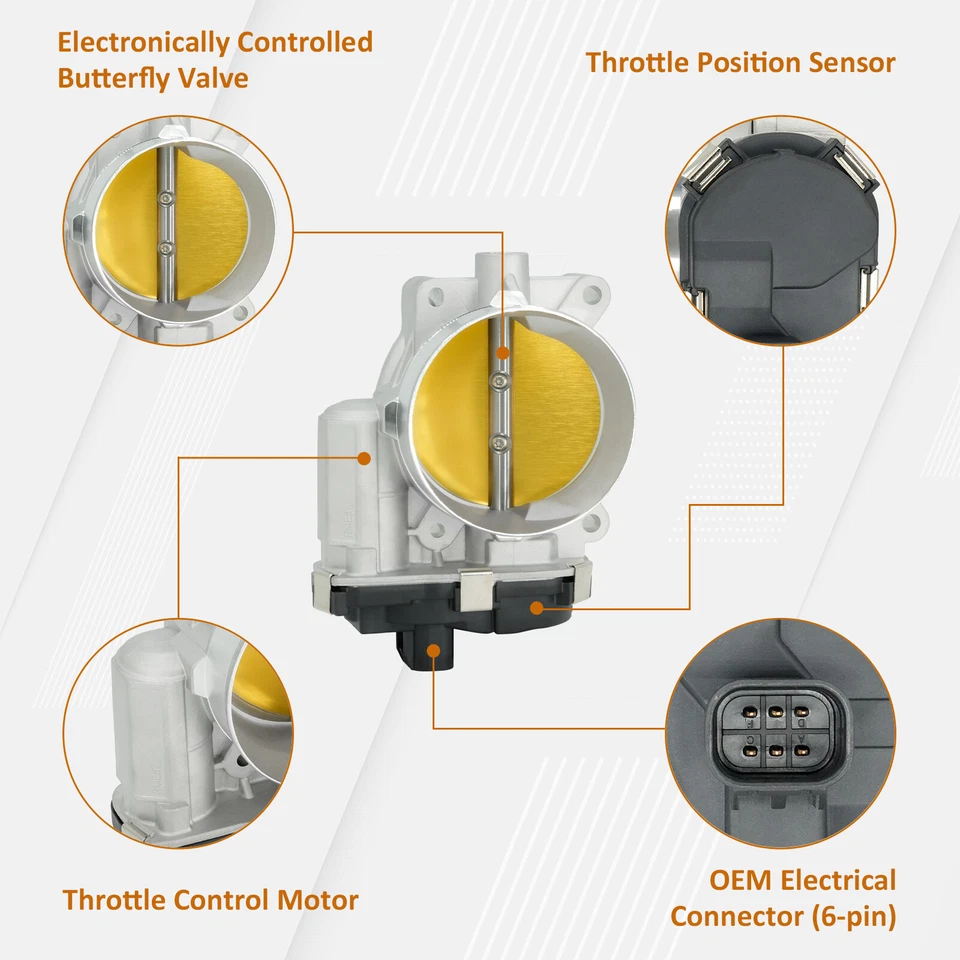 Electronically Controlled Butterfly Valve

Throttle Position Sensor

Throttle Control Motor

OEM Electrical Connector (6-pin)