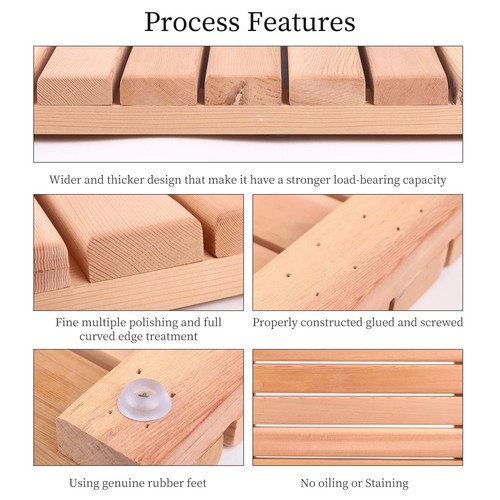 Process Features

Wider and thicker design that make it have a stronger load-bearing capacity

Fine multiple polishing and full curved edge treatment

Properly constructed glued and screwed

Using genuine rubber feet

No oiling or Staining