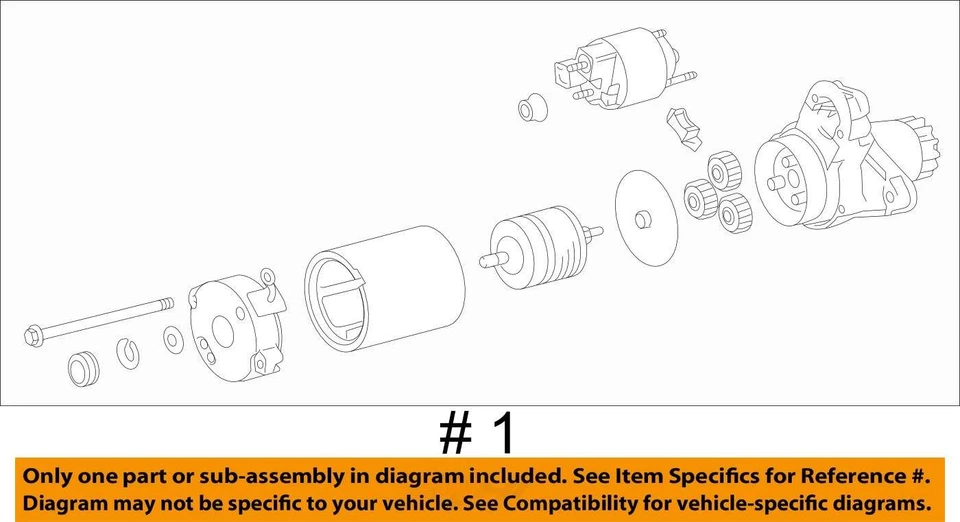 # 1

Only one part or sub-assembly in diagram included. See Item Specifics for Reference #. Diagram may not be specific to your vehicle. See Compatibility for vehicle-specific diagrams.