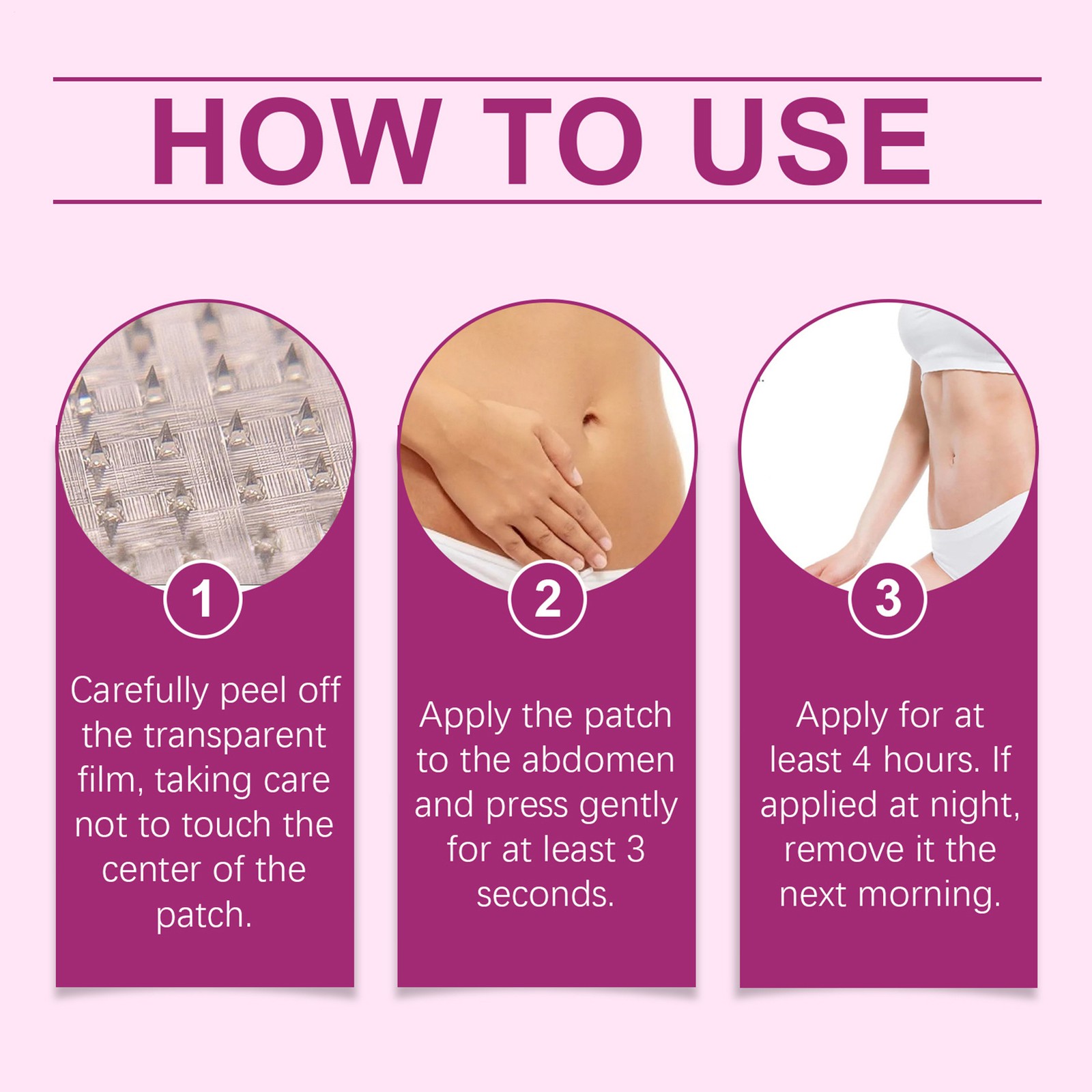 HOW TO USE

1

Carefully peel off the transparent film, taking care not to touch the center of the patch.

2

Apply the patch to the abdomen and press gently for at least 3 seconds.

3

Apply for at least 4 hours. If applied at night, remove it the next morning.