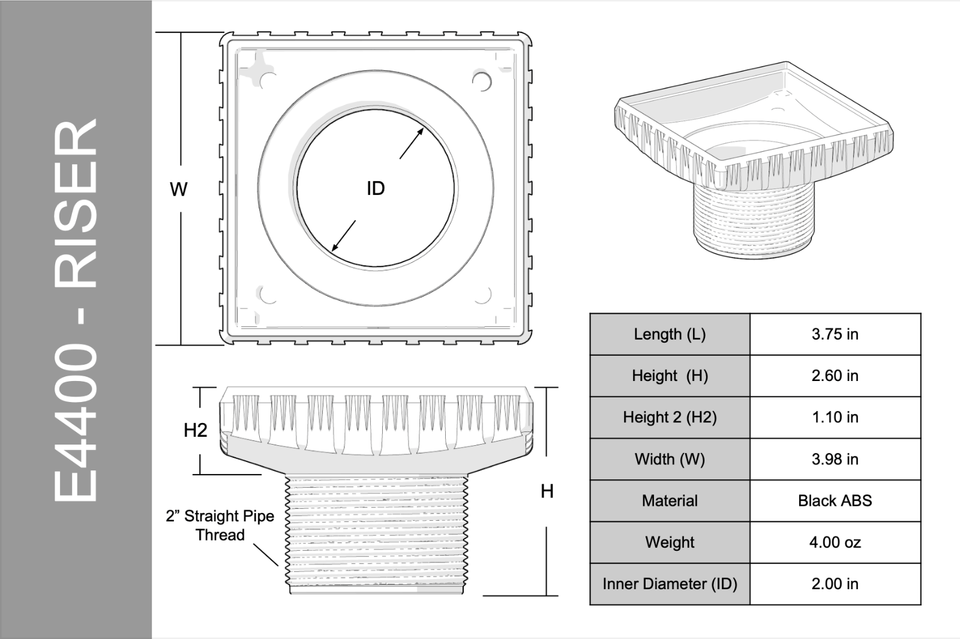 E4400 - RISER

W

ID

H2

H

2" Straight Pipe Thread

| Length (L) | 3.75 in |
|---|---|
| Height (H) | 2.60 in |
| Height 2 (H2) | 1.10 in |
| Width (W) | 3.98 in |
| Material | Black ABS |
| Weight | 4.00 oz |
| Inner Diameter (ID) | 2.00 in |