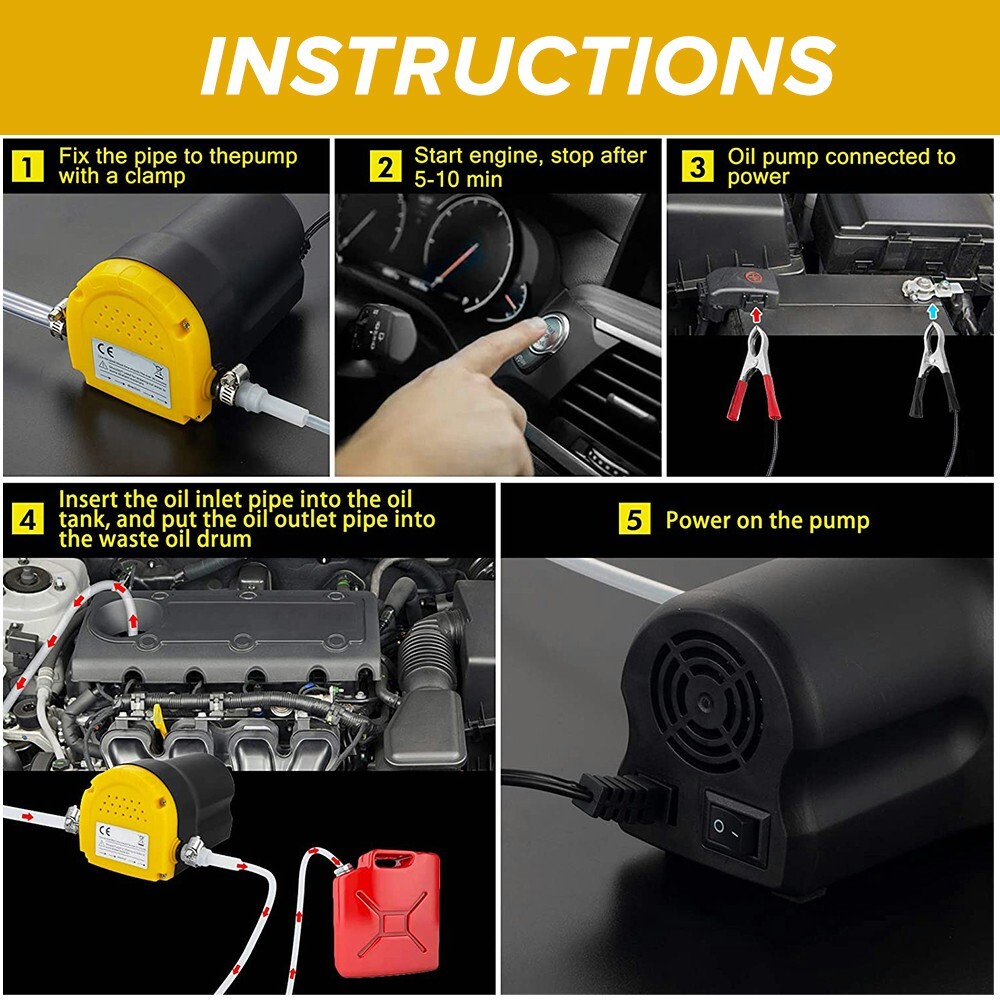 INSTRUCTIONS

1 Fix the pipe to thepump with a clamp

CE

2 Start engine, stop after 5-10 min

3 Oil pump connected to power

4 Insert the oil inlet pipe into the oil tank, and put the oil outlet pipe into the waste oil drum

CE

5 Power on the pump