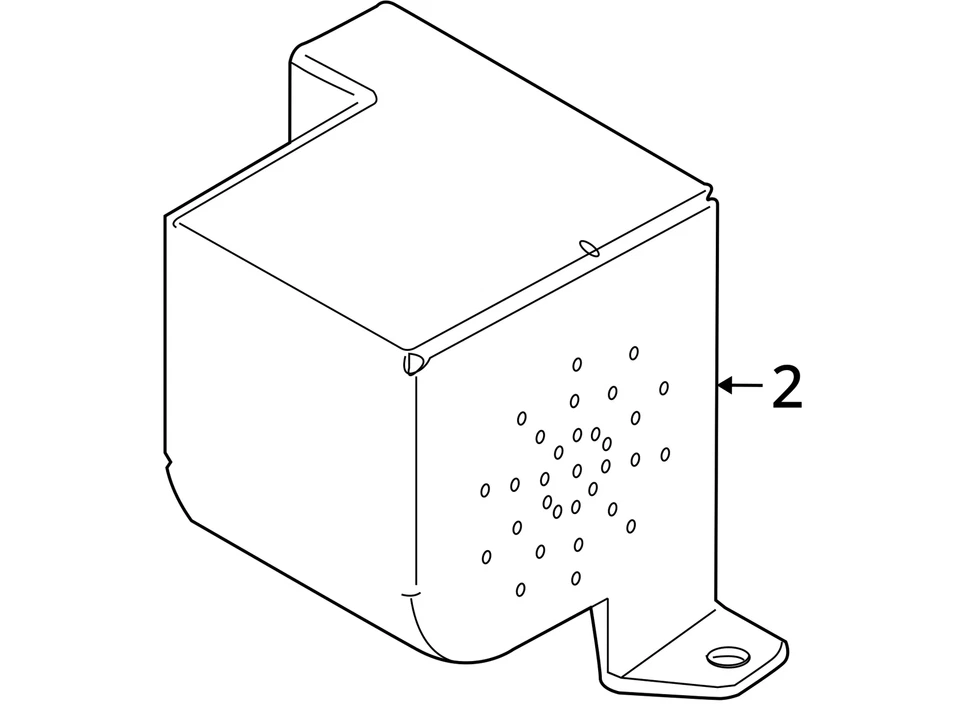 2