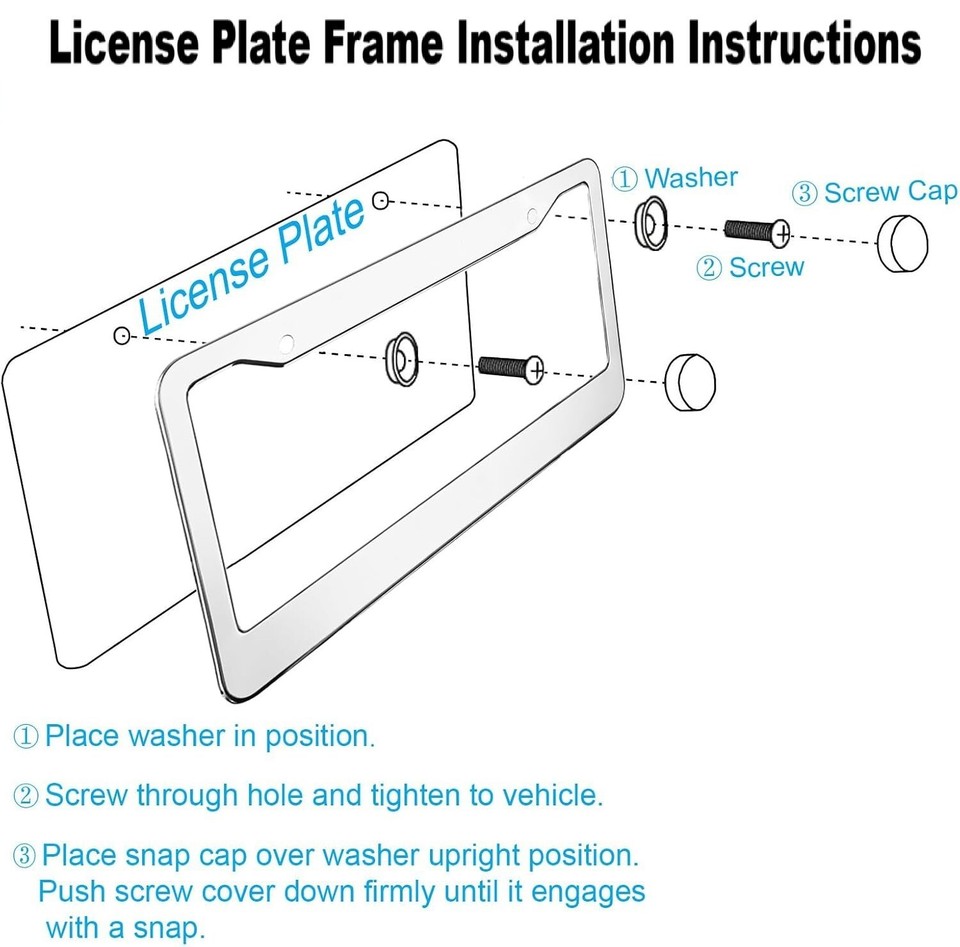 License Plate Frame Installation Instructions

License Plate

① Washer

③ Screw Cap

② Screw

① Place washer in position.

② Screw through hole and tighten to vehicle.

③ Place snap cap over washer upright position. Push screw cover down firmly until it engages with a snap.