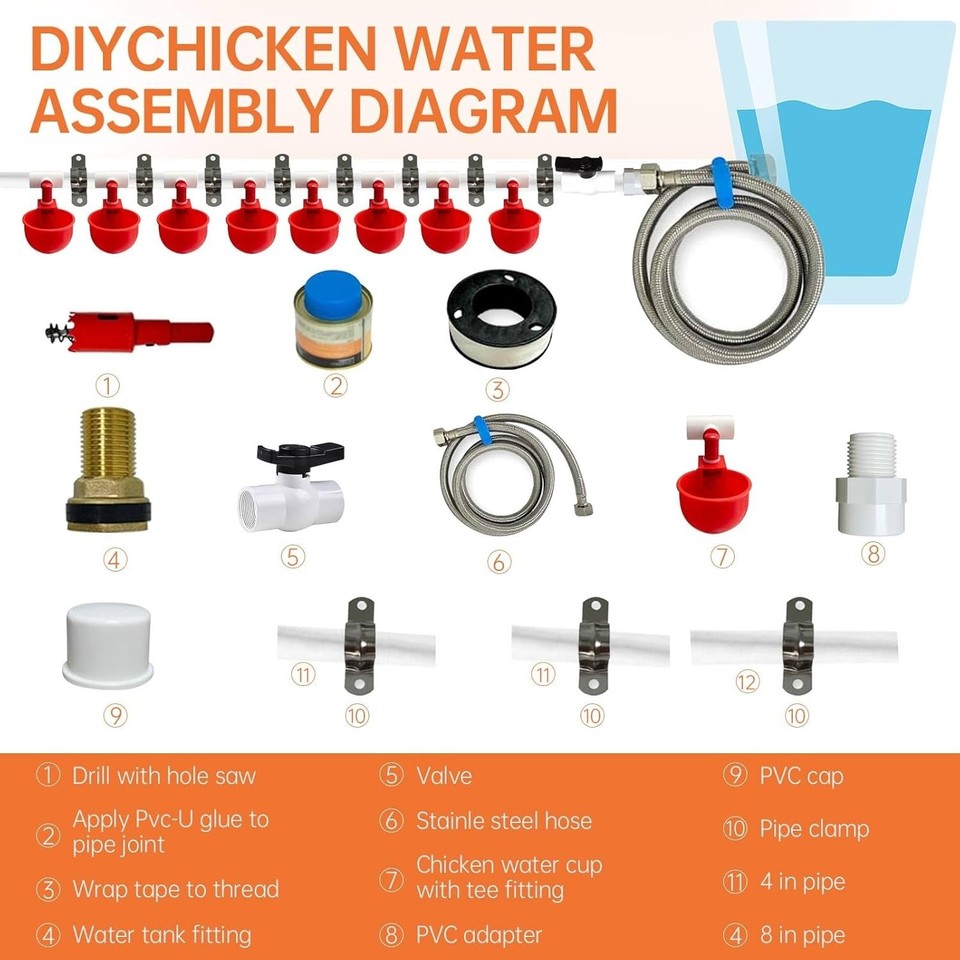 DIYCHICKEN WATER ASSEMBLY DIAGRAM

①

②

③

④

⑤

⑥

⑦

⑧

⑨

⑪ ⑩

⑪ ⑩

⑫ ⑩

① Drill with hole saw

② Apply Pvc-U glue to pipe joint

③ Wrap tape to thread

④ Water tank fitting

⑤ Valve

⑥ Stainle steel hose

⑦ Chicken water cup with tee fitting

⑧ PVC adapter

⑨ PVC cap

⑩ Pipe clamp

⑪ 4 in pipe

④ 8 in pipe