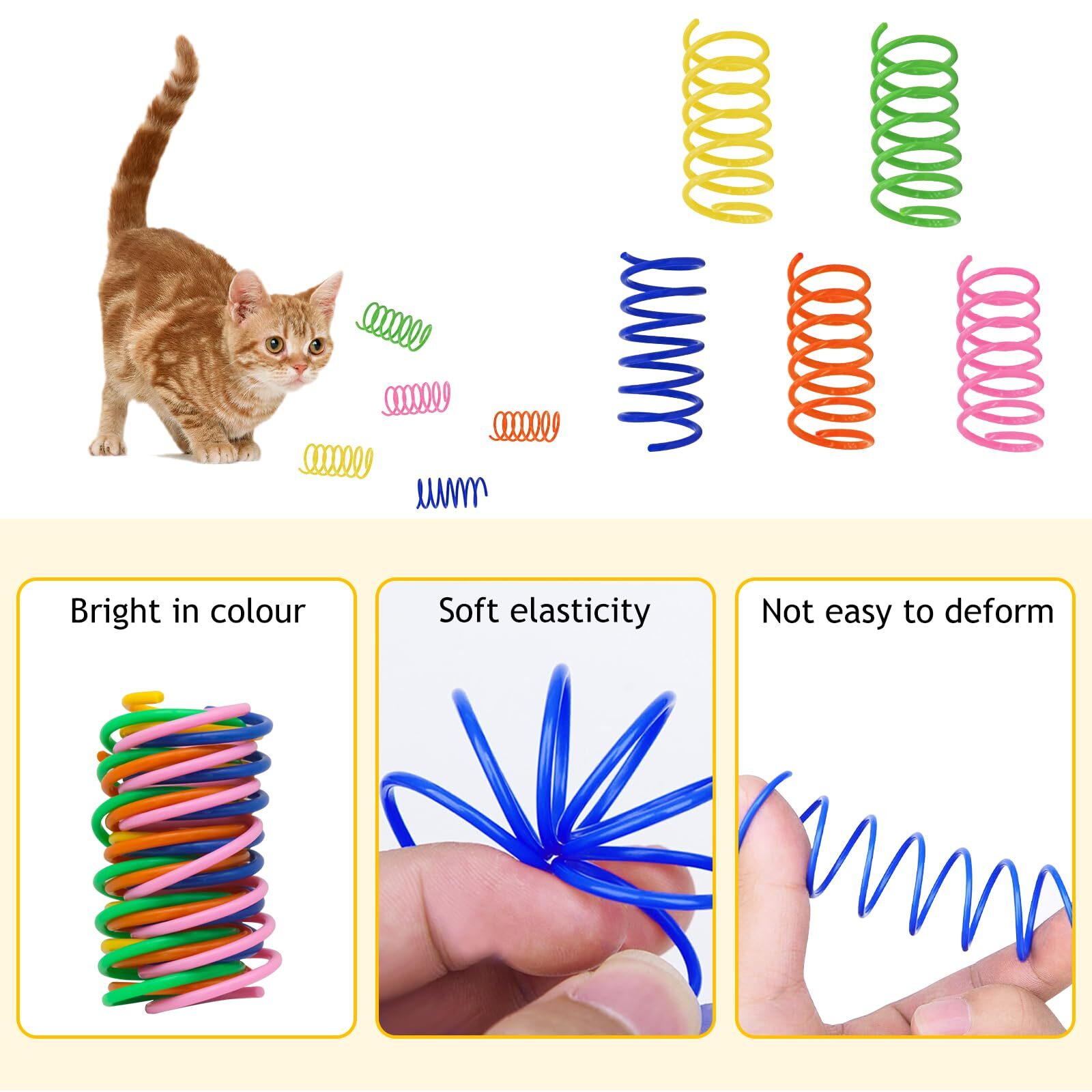 Bright in colour

Soft elasticity

Not easy to deform