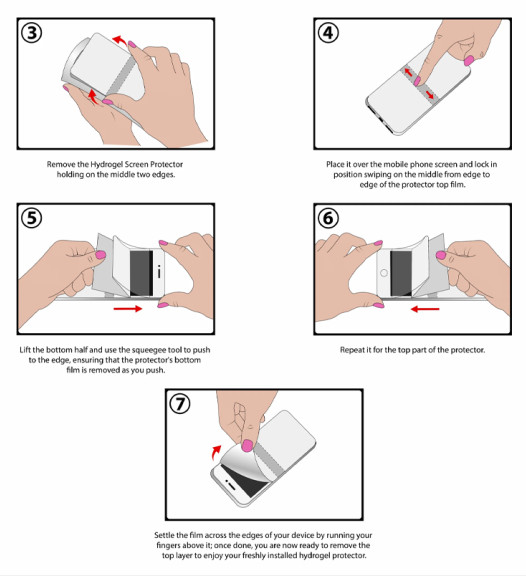 ③

Remove the Hydrogel Screen Protector holding on the middle two edges.

④

Place it over the mobile phone screen and lock in position swiping on the middle from edge to edge of the protector top film.

⑤

Lift the bottom half and use the squeegee tool to push to the edge, ensuring that the protector's bottom film is removed as you push.

⑥

Repeat it for the top part of the protector.

⑦

Settle the film across the edges of your device by running your fingers above it; once done, you are now ready to remove the top layer to enjoy your freshly installed hydrogel protector.