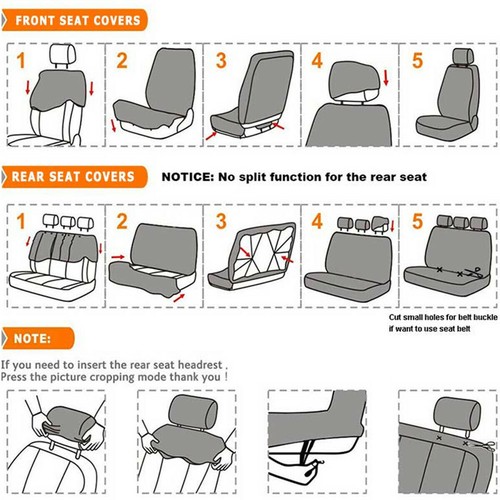 FRONT SEAT COVERS

1

2

3

4

5

REAR SEAT COVERS

NOTICE: No split function for the rear seat

1

2

3

4

5

Cut small holes for belt buckle if want to use seat belt

NOTE:

If you need to insert the rear seat headrest . Press the picture cropping mode thank you !