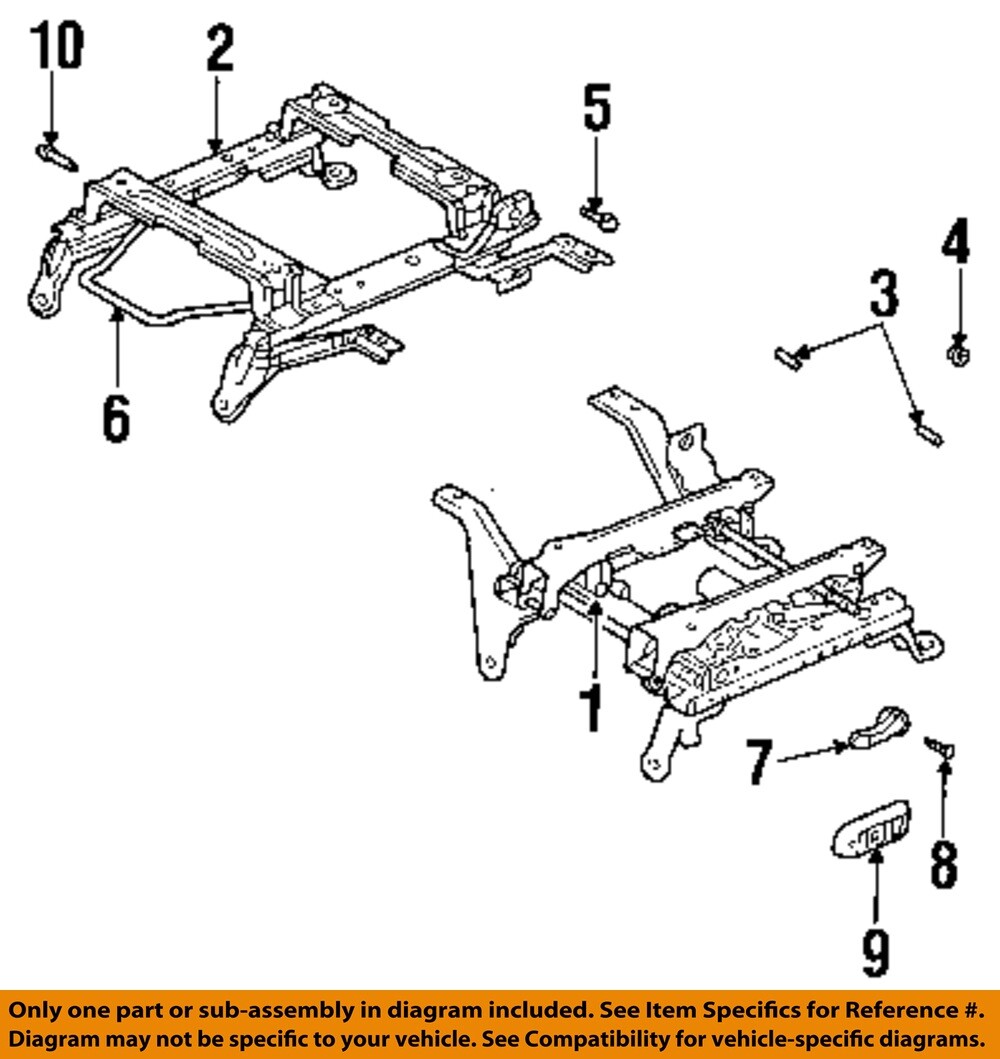 10
2
5
4
3
6
1
7
8
9

Only one part or sub-assembly in diagram included. See Item Specifics for Reference #.
Diagram may not be specific to your vehicle. See Compatibility for vehicle-specific diagrams.