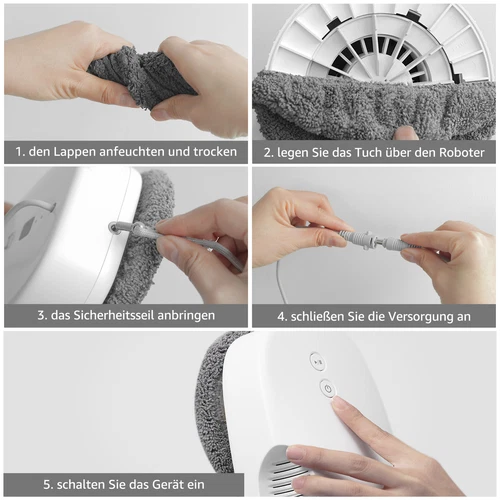 1. den Lappen anfeuchten und trocken

2. legen Sie das Tuch über den Roboter

3. das Sicherheitsseil anbringen

4. schließen Sie die Versorgung an

5. schalten Sie das Gerät ein