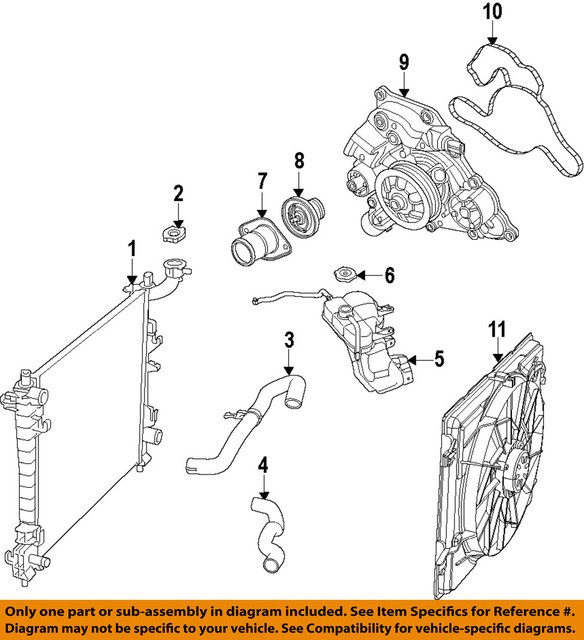 10
9
8
7
2
1
6
3
5
11
4

Only one part or sub-assembly in diagram included. See Item Specifics for Reference #. Diagram may not be specific to your vehicle. See Compatibility for vehicle-specific diagrams.