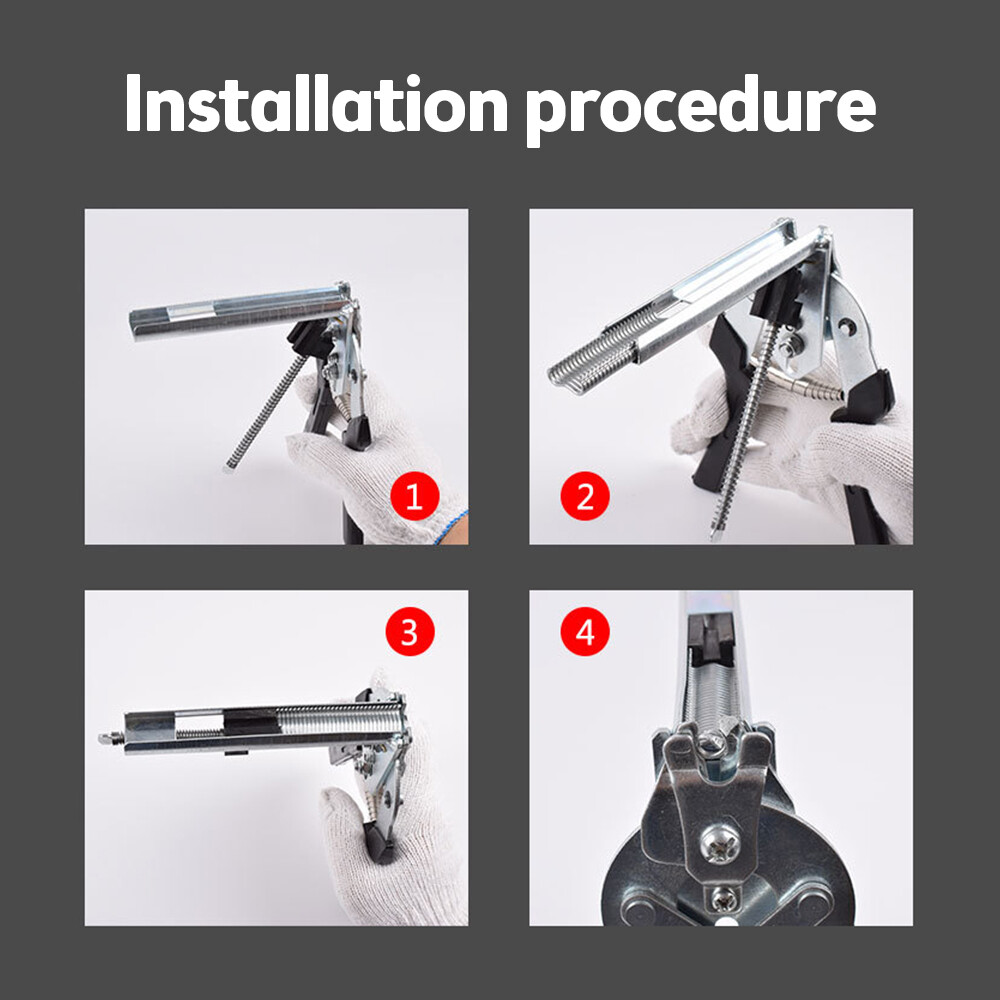 Installation procedure

1

2

3

4