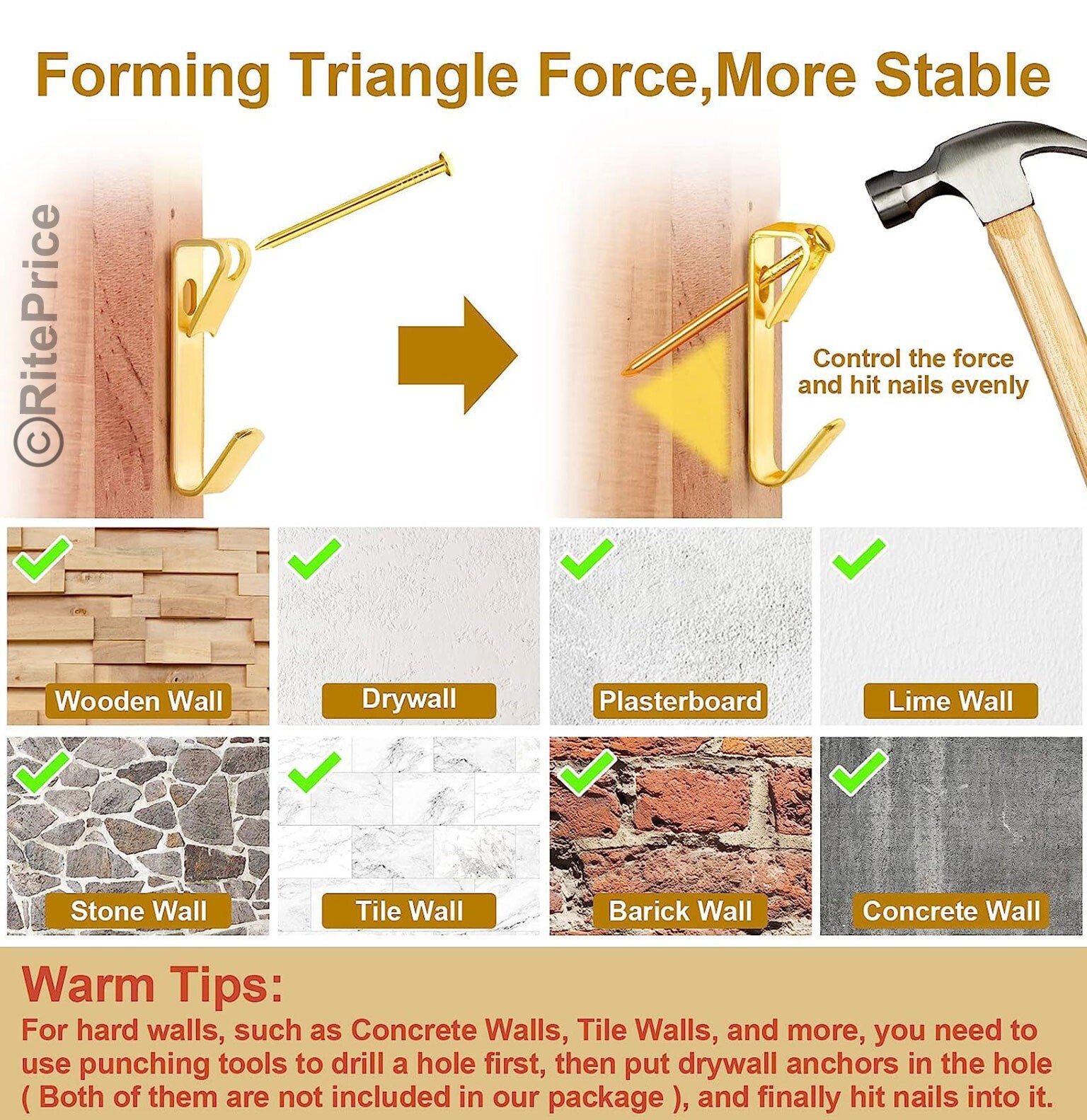 Forming Triangle Force,More Stable

©RitePrice

Control the force and hit nails evenly

Wooden Wall

Drywall

Plasterboard

Lime Wall

Stone Wall

Tile Wall

Barick Wall

Concrete Wall

Warm Tips:
For hard walls, such as Concrete Walls, Tile Walls, and more, you need to use punching tools to drill a hole first, then put drywall anchors in the hole ( Both of them are not included in our package ), and finally hit nails into it.