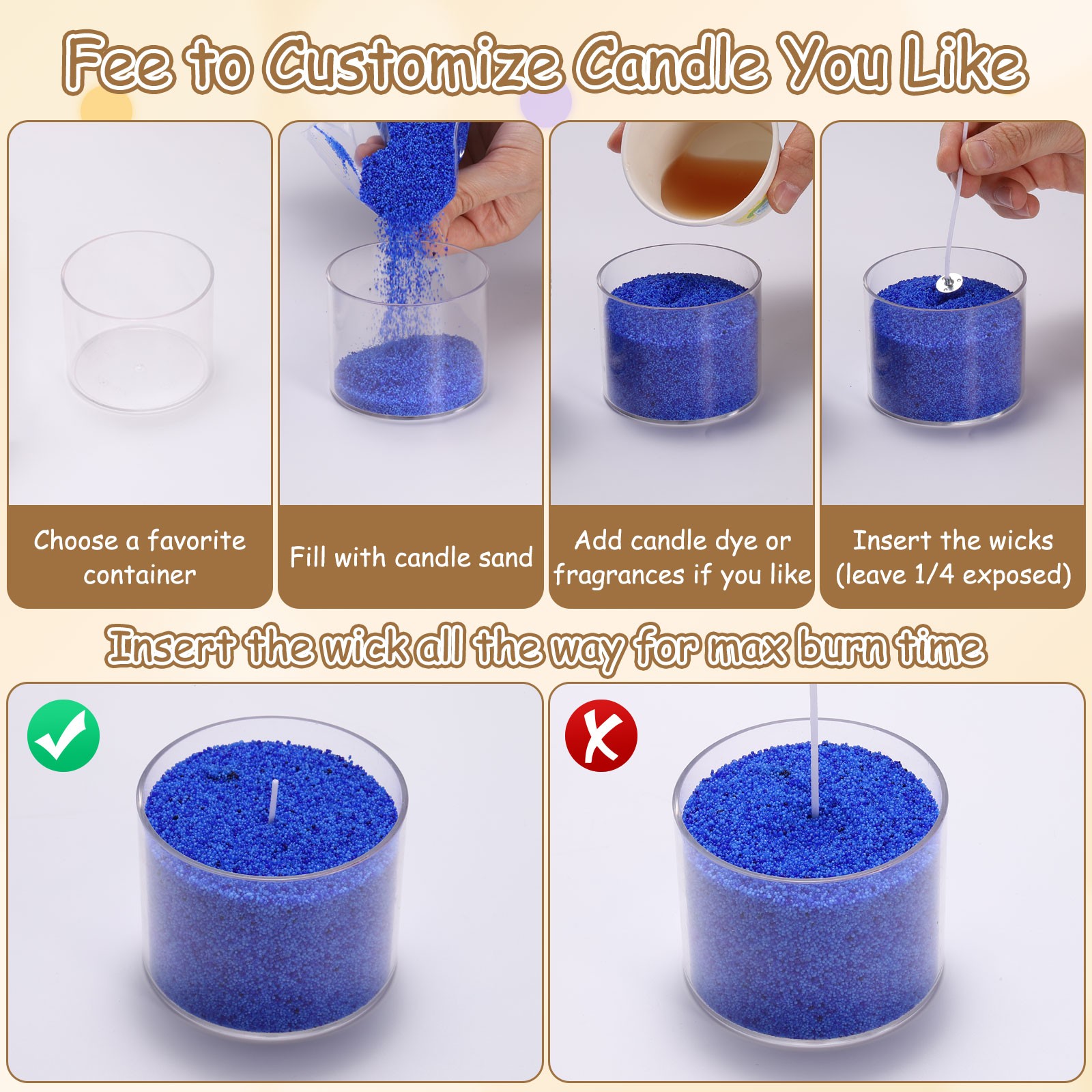 Fee to Customize Candle You Like

Choose a favorite container

Fill with candle sand

Add candle dye or fragrances if you like

Insert the wicks (leave 1/4 exposed)

Insert the wick all the way for max burn time