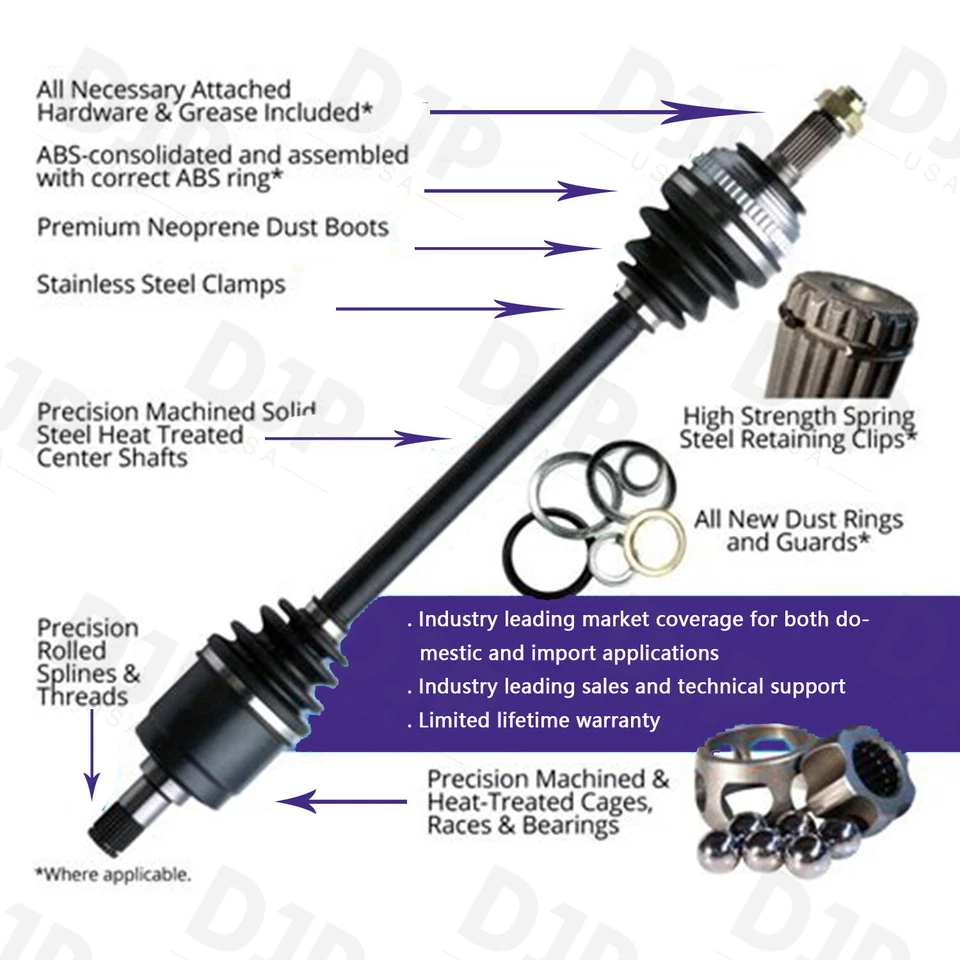 All Necessary Attached Hardware & Grease Included*

ABS-consolidated and assembled with correct ABS ring*

Premium Neoprene Dust Boots

Stainless Steel Clamps

Precision Machined Solid Steel Heat Treated Center Shafts

High Strength Spring Steel Retaining Clips*

All New Dust Rings and Guards*

Precision Rolled Splines & Threads

. Industry leading market coverage for both domestic and import applications
. Industry leading sales and technical support
. Limited lifetime warranty

Precision Machined & Heat-Treated Cages, Races & Bearings

*Where applicable.

DJP USA