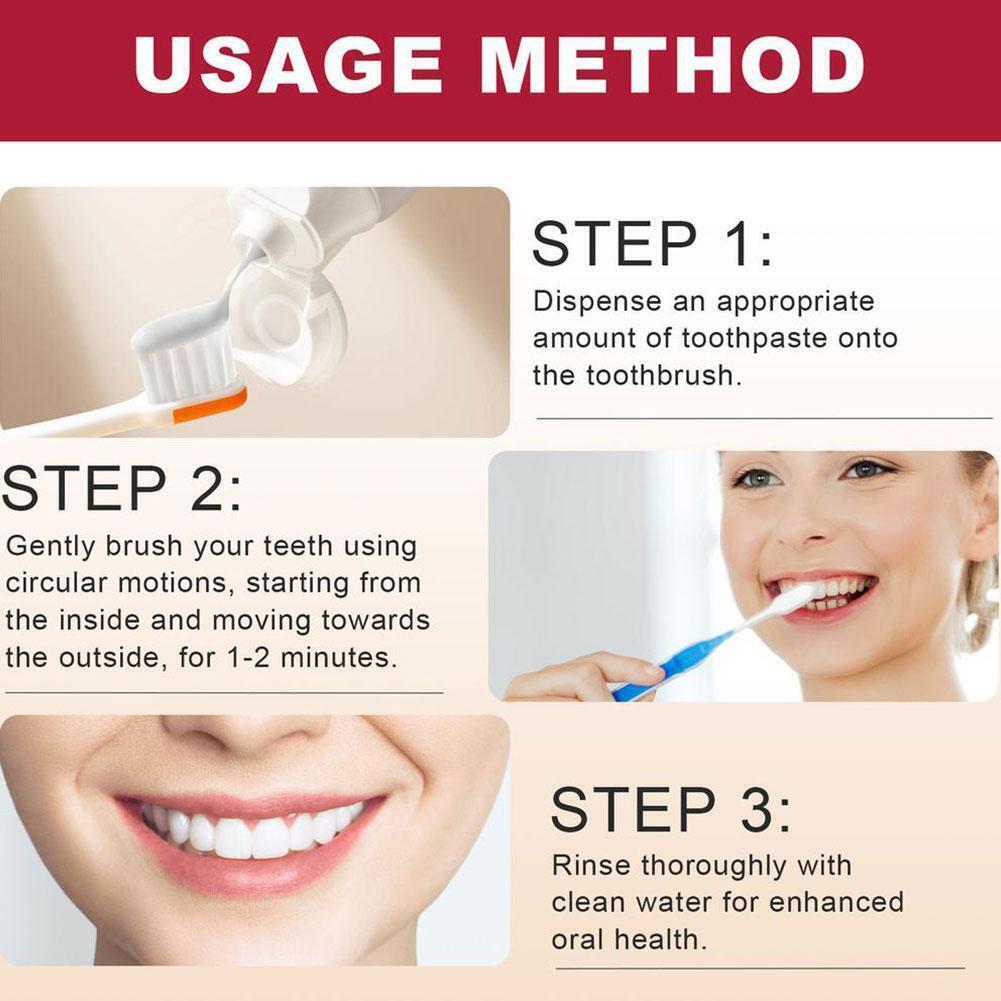 USAGE METHOD

STEP 1:
Dispense an appropriate amount of toothpaste onto the toothbrush.

STEP 2:
Gently brush your teeth using circular motions, starting from the inside and moving towards the outside, for 1-2 minutes.

STEP 3:
Rinse thoroughly with clean water for enhanced oral health.