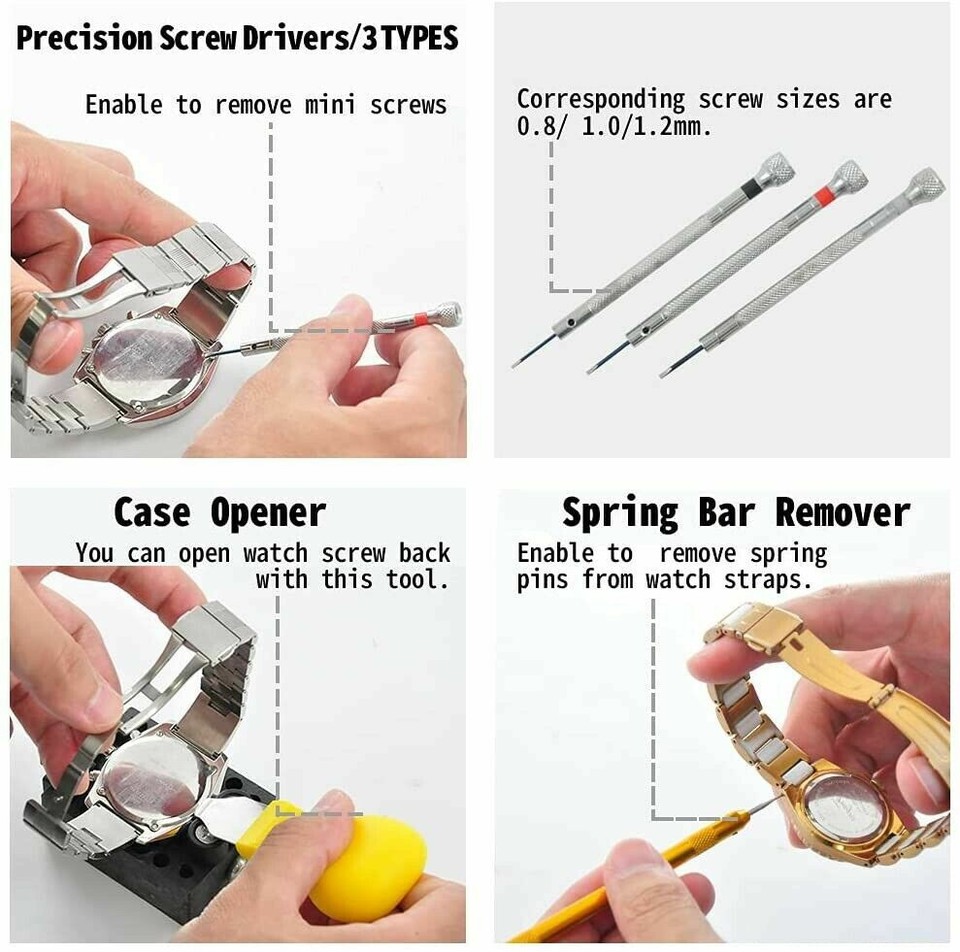 Precision Screw Drivers/3 TYPES

Enable to remove mini screws

Corresponding screw sizes are 0.8/ 1.0/1.2mm.

Case Opener

You can open watch screw back with this tool.

Spring Bar Remover

Enable to remove spring pins from watch straps.