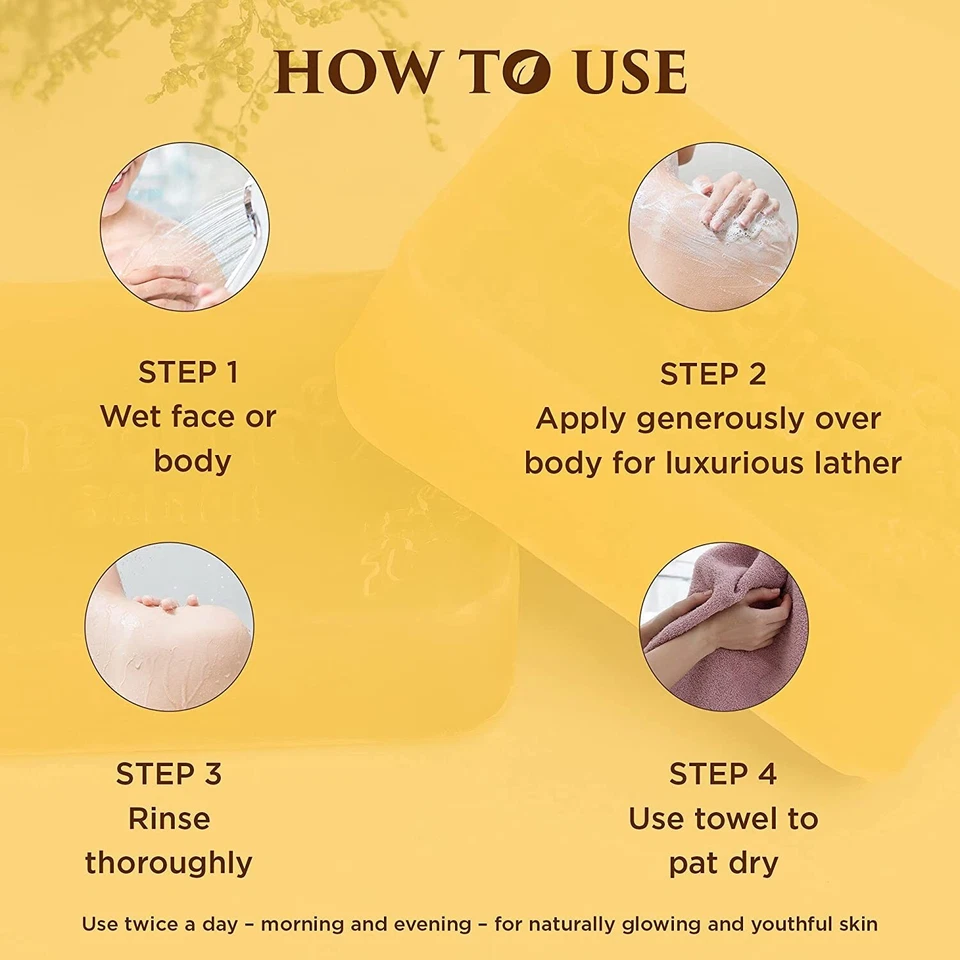 HOW TO USE

STEP 1
Wet face or body

STEP 2
Apply generously over body for luxurious lather

STEP 3
Rinse thoroughly

STEP 4
Use towel to pat dry

Use twice a day – morning and evening – for naturally glowing and youthful skin