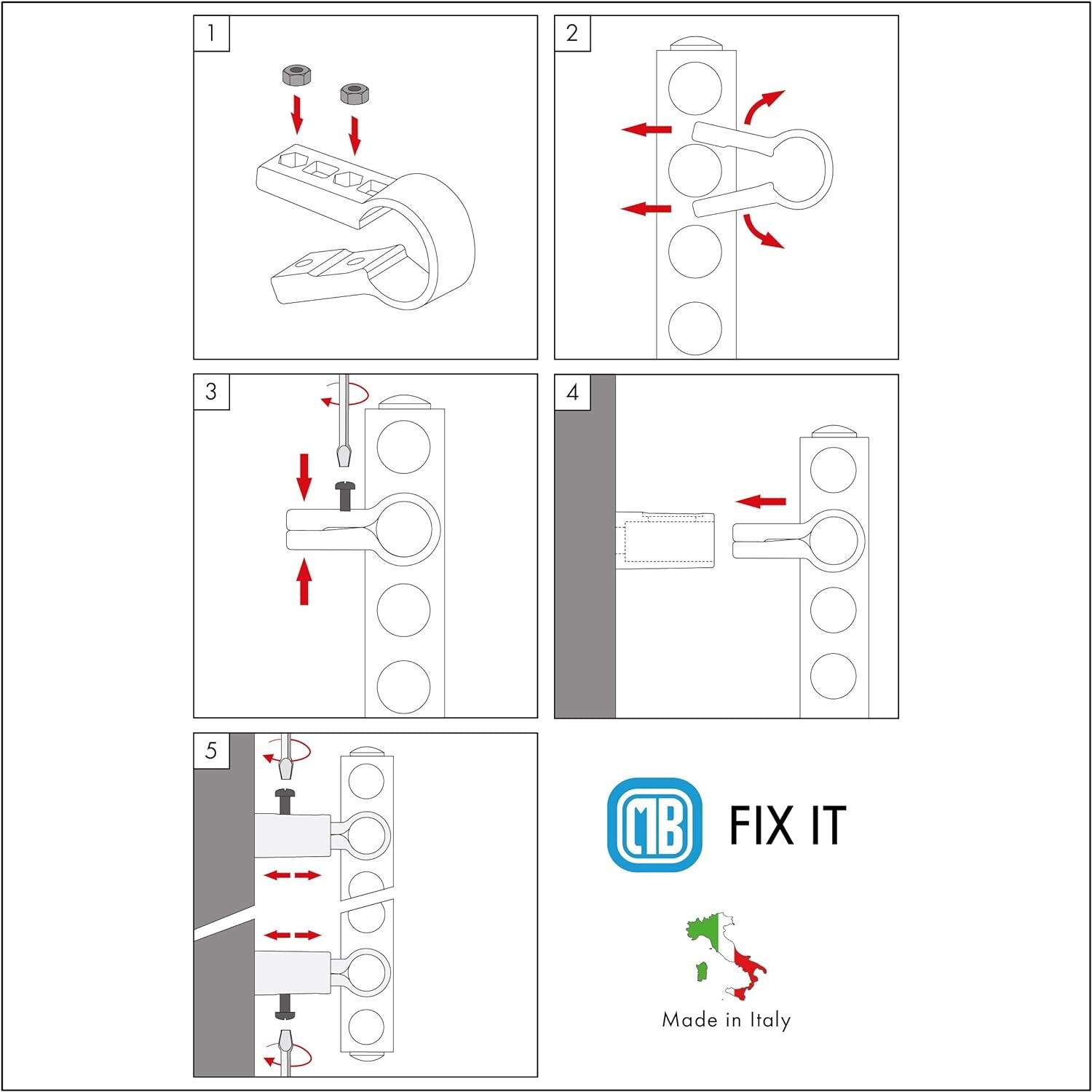 1

2

3

4

5

MB FIX IT

Made in Italy