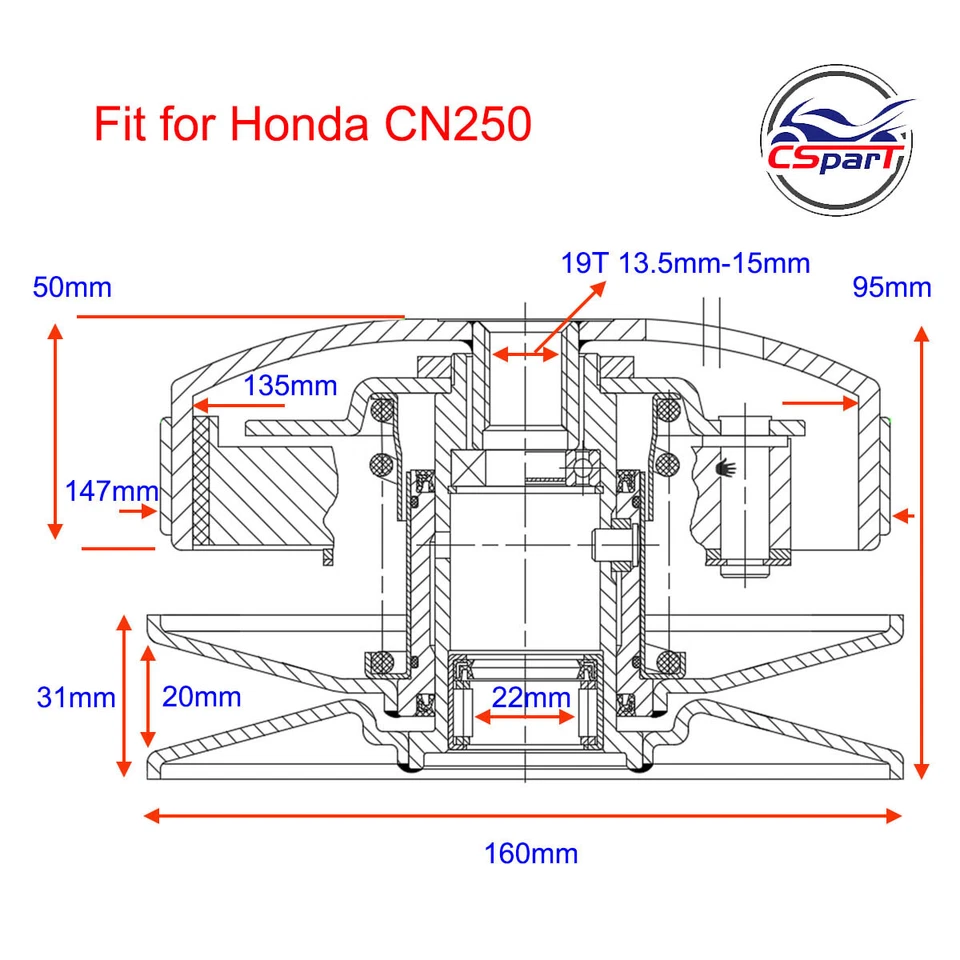 Fit for Honda CN250

CSparT

19T 13.5mm-15mm

50mm

95mm

135mm

147mm

31mm

20mm

22mm

160mm