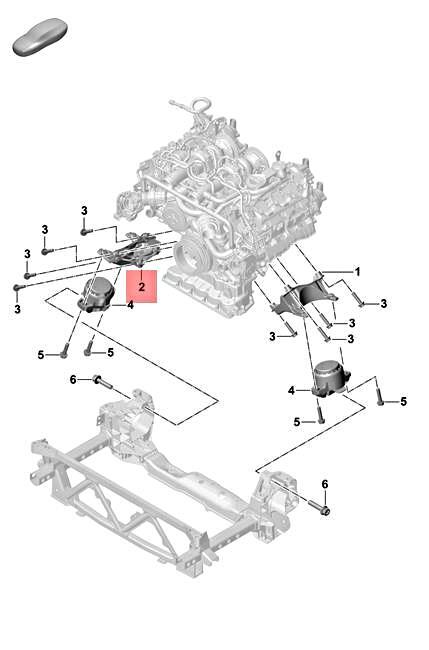 3
3
3
3
2
4
5
5
6
1
3
3
3
3
4
5
5
6