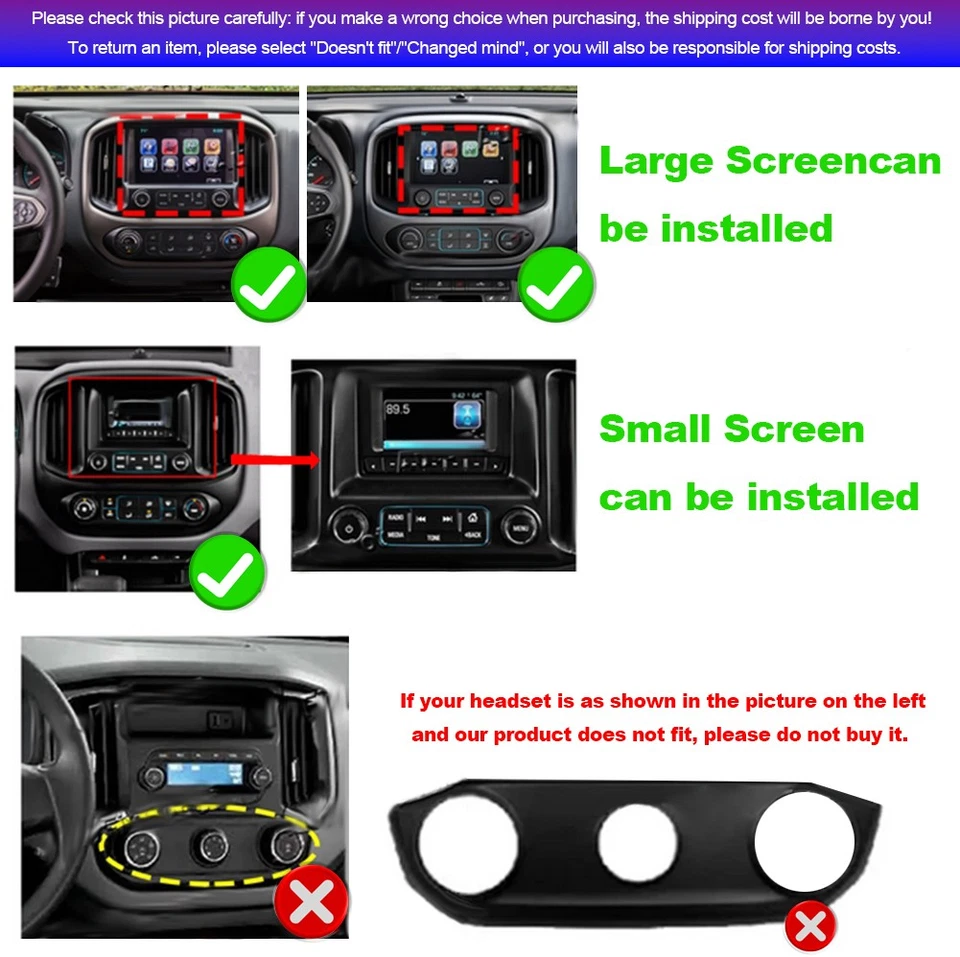 Please check this picture carefully: if you make a wrong choice when purchasing, the shipping cost will be borne by you!
To return an item, please select "Doesn't fit"/"Changed mind", or you will also be responsible for shipping costs.

Large Screencan be installed

89.5

RADIO MEDIA TONE BACK MENU

Small Screen can be installed

If your headset is as shown in the picture on the left and our product does not fit, please do not buy it.