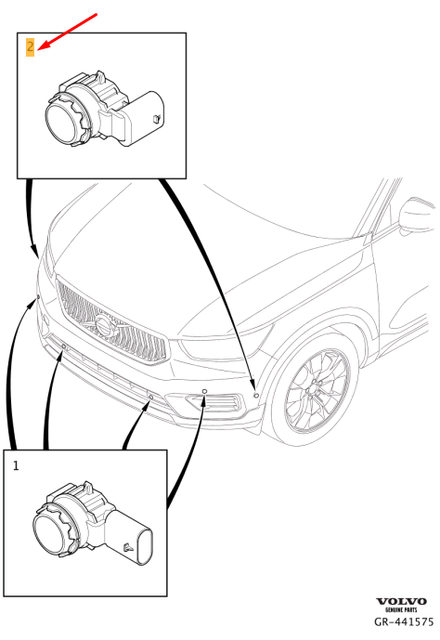 2

1

VOLVO
GENUINE PARTS
GR-441575