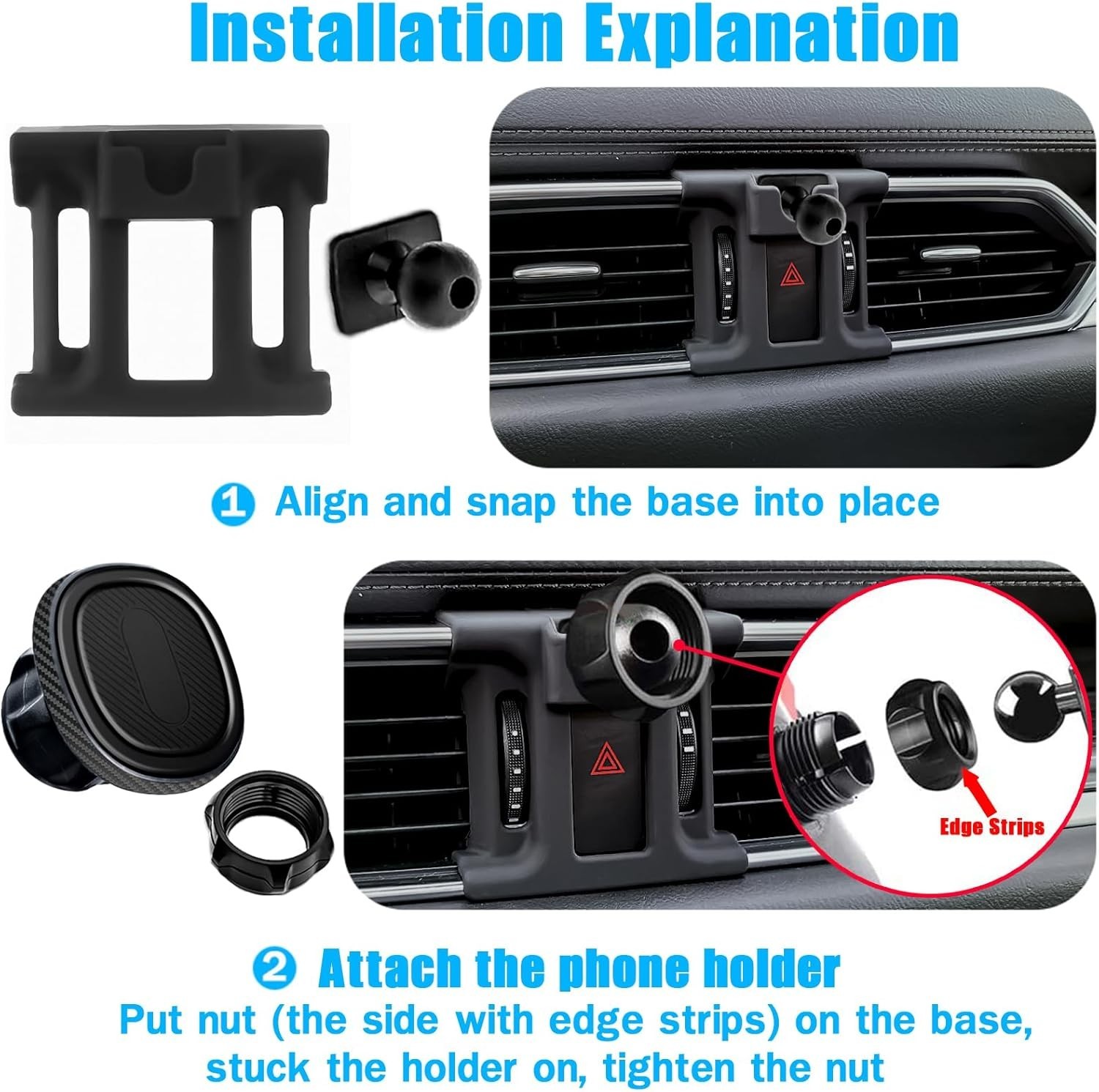 Installation Explanation

1 Align and snap the base into place

Edge Strips

2 Attach the phone holder

Put nut (the side with edge strips) on the base, stuck the holder on, tighten the nut