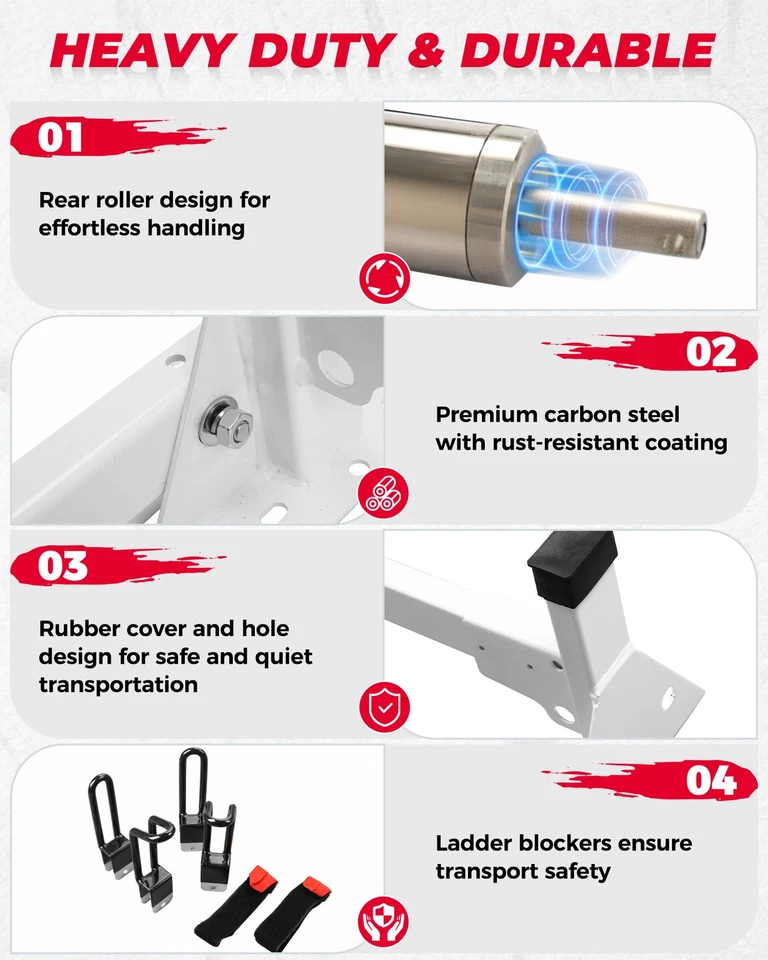 HEAVY DUTY & DURABLE

01

Rear roller design for effortless handling

02

Premium carbon steel with rust-resistant coating

03

Rubber cover and hole design for safe and quiet transportation

04

Ladder blockers ensure transport safety