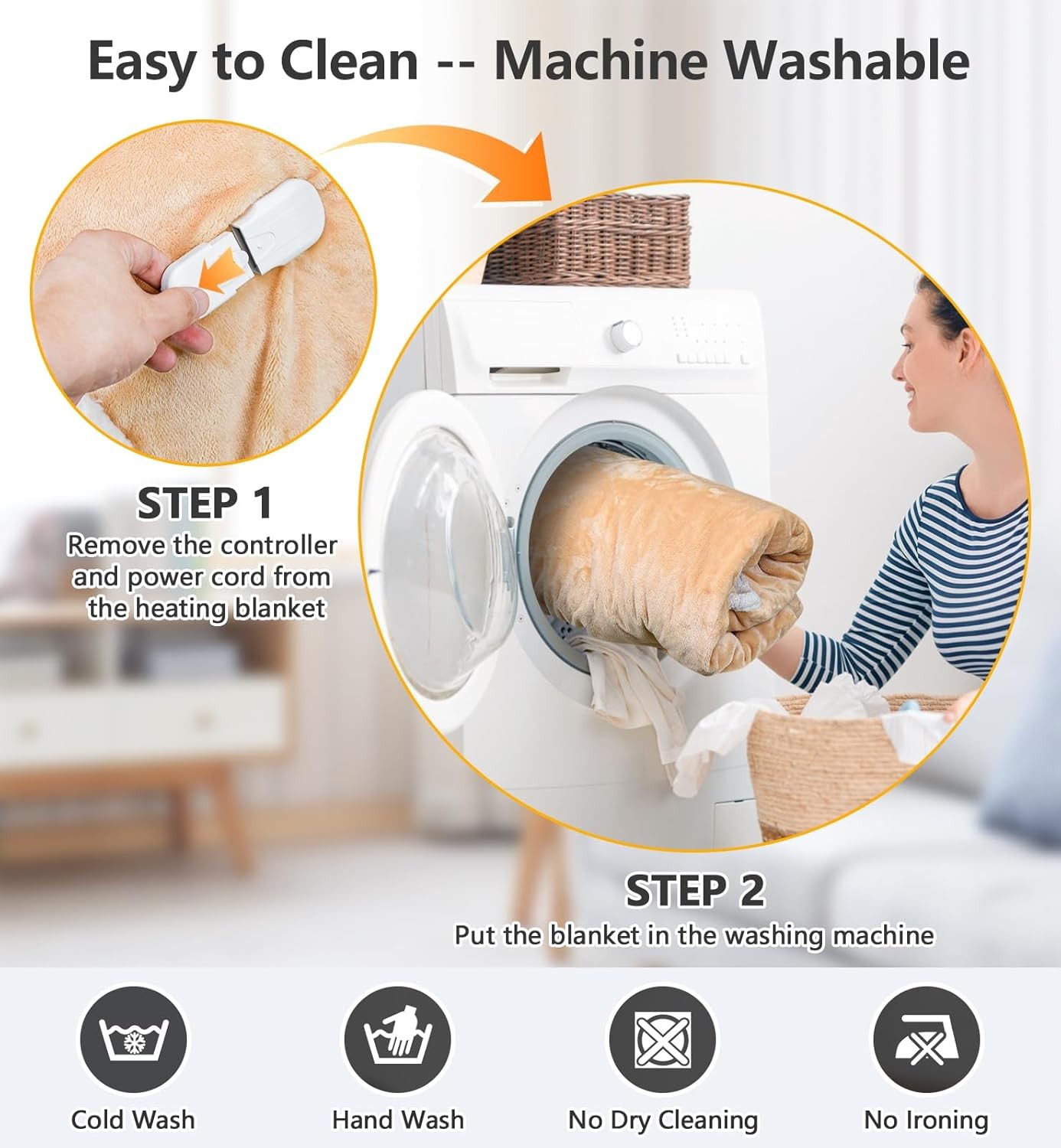 Easy to Clean -- Machine Washable

STEP 1
Remove the controller and power cord from the heating blanket

STEP 2
Put the blanket in the washing machine

Cold Wash

Hand Wash

No Dry Cleaning

No Ironing