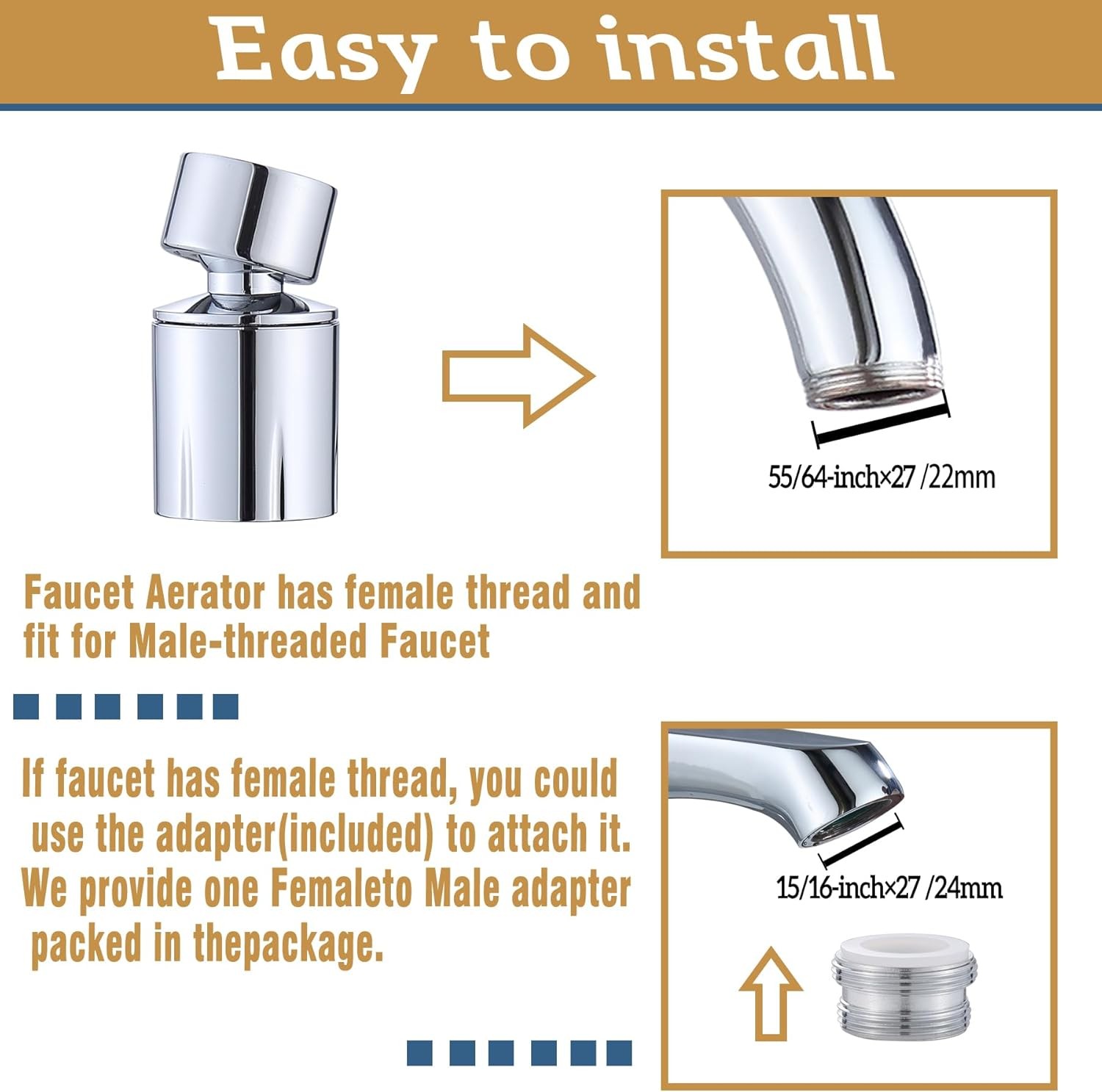 Easy to install

55/64-inch×27 /22mm

Faucet Aerator has female thread and fit for Male-threaded Faucet

If faucet has female thread, you could use the adapter(included) to attach it. We provide one Femaleto Male adapter packed in thepackage.

15/16-inch×27 /24mm