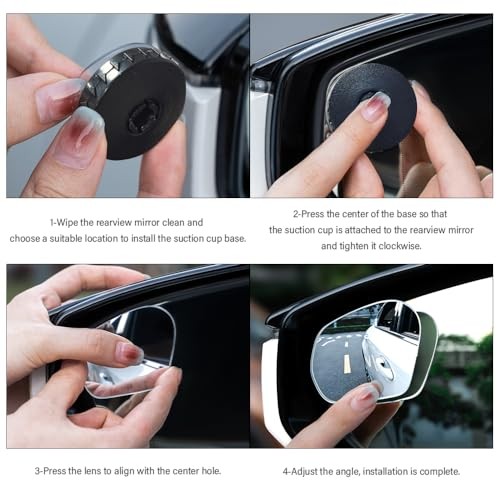 1-Wipe the rearview mirror clean and choose a suitable location to install the suction cup base.

2-Press the center of the base so that the suction cup is attached to the rearview mirror and tighten it clockwise.

3-Press the lens to align with the center hole.

4-Adjust the angle, installation is complete.