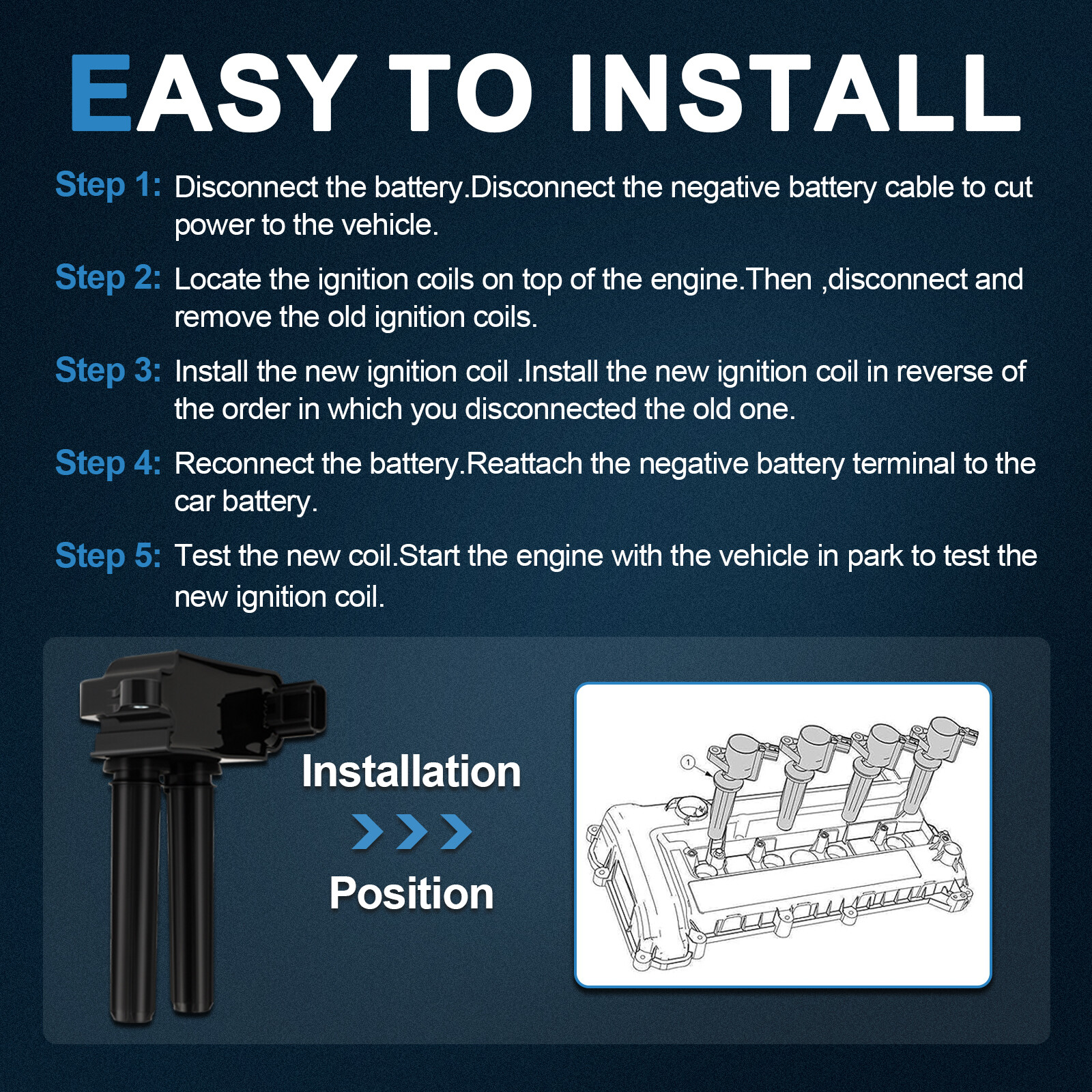 EASY TO INSTALL

Step 1: Disconnect the battery.Disconnect the negative battery cable to cut power to the vehicle.

Step 2: Locate the ignition coils on top of the engine.Then ,disconnect and remove the old ignition coils.

Step 3: Install the new ignition coil .Install the new ignition coil in reverse of the order in which you disconnected the old one.

Step 4: Reconnect the battery.Reattach the negative battery terminal to the car battery.

Step 5: Test the new coil.Start the engine with the vehicle in park to test the new ignition coil.

Installation

Position

1