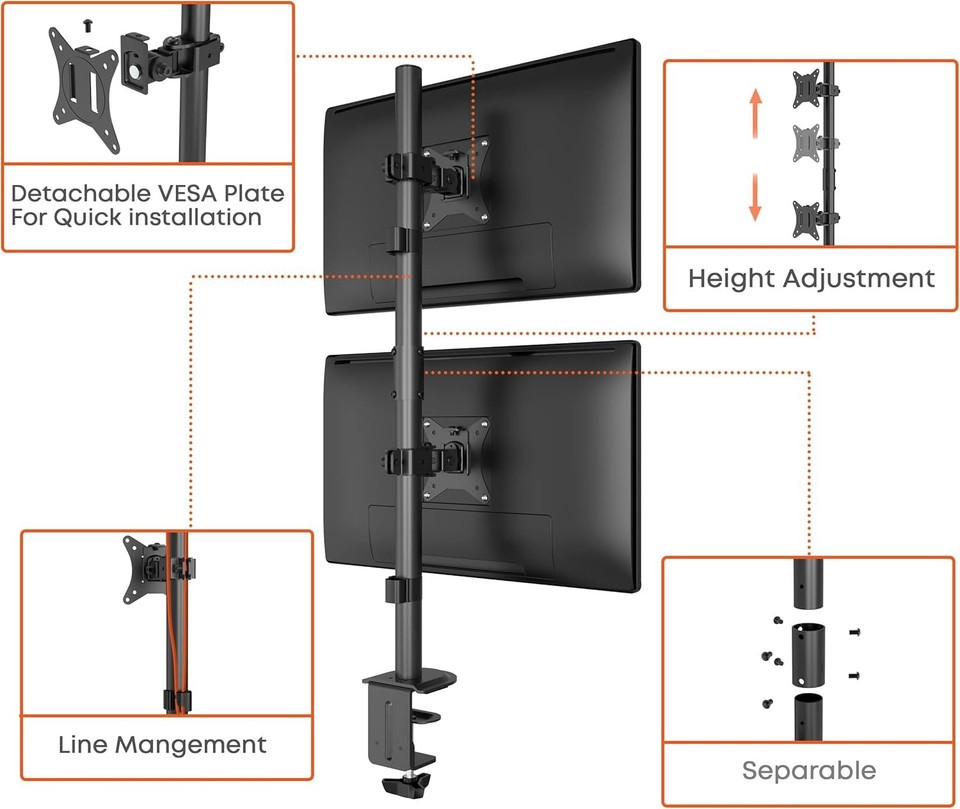 Detachable VESA Plate For Quick installation

Height Adjustment

Line Mangement

Separable