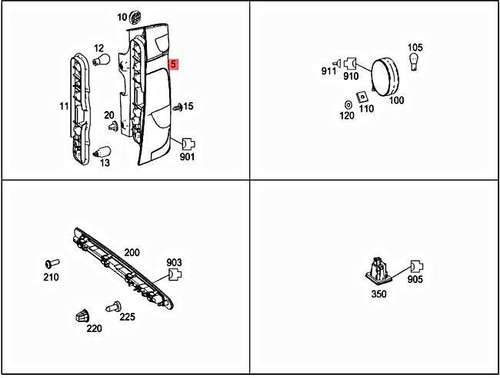 10
12
5
11
15
20
13
901

105
911
910
100
120
110

200
903
210
225
220

350
905