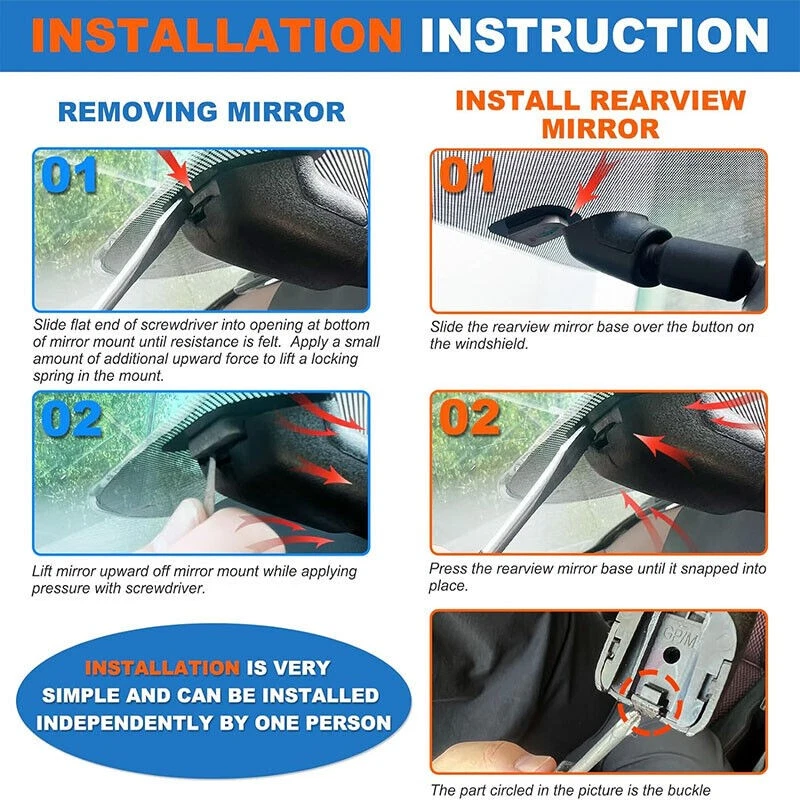 INSTALLATION INSTRUCTION

REMOVING MIRROR

01

Slide flat end of screwdriver into opening at bottom of mirror mount until resistance is felt. Apply a small amount of additional upward force to lift a locking spring in the mount.

02

Lift mirror upward off mirror mount while applying pressure with screwdriver.

INSTALLATION IS VERY SIMPLE AND CAN BE INSTALLED INDEPENDENTLY BY ONE PERSON

INSTALL REARVIEW MIRROR

01

Slide the rearview mirror base over the button on the windshield.

02

Press the rearview mirror base until it snapped into place.

GPM

The part circled in the picture is the buckle