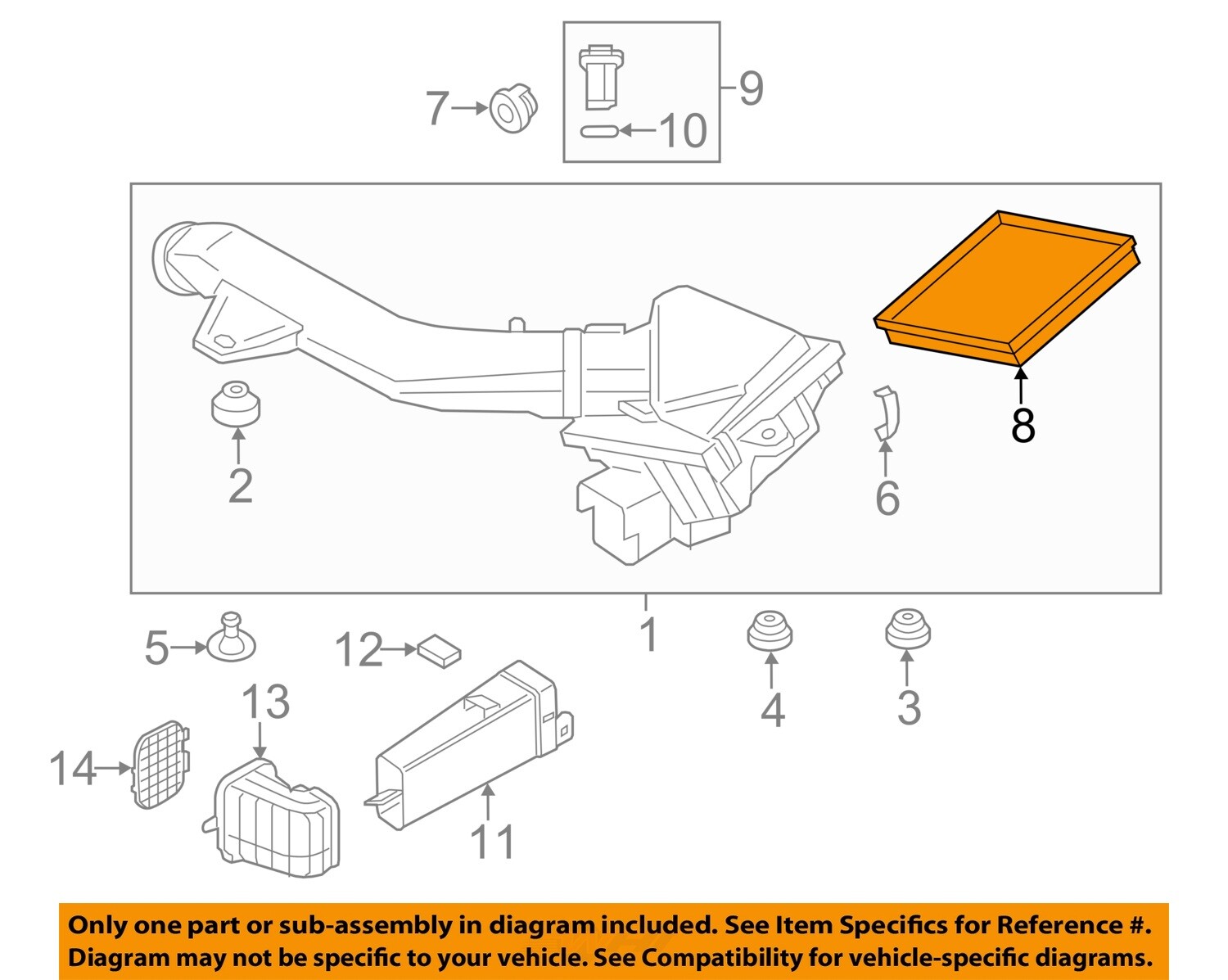 7
9
10
8
2
6
1
5
12
4
3
13
14
11

Only one part or sub-assembly in diagram included. See Item Specifics for Reference #.
Diagram may not be specific to your vehicle. See Compatibility for vehicle-specific diagrams.