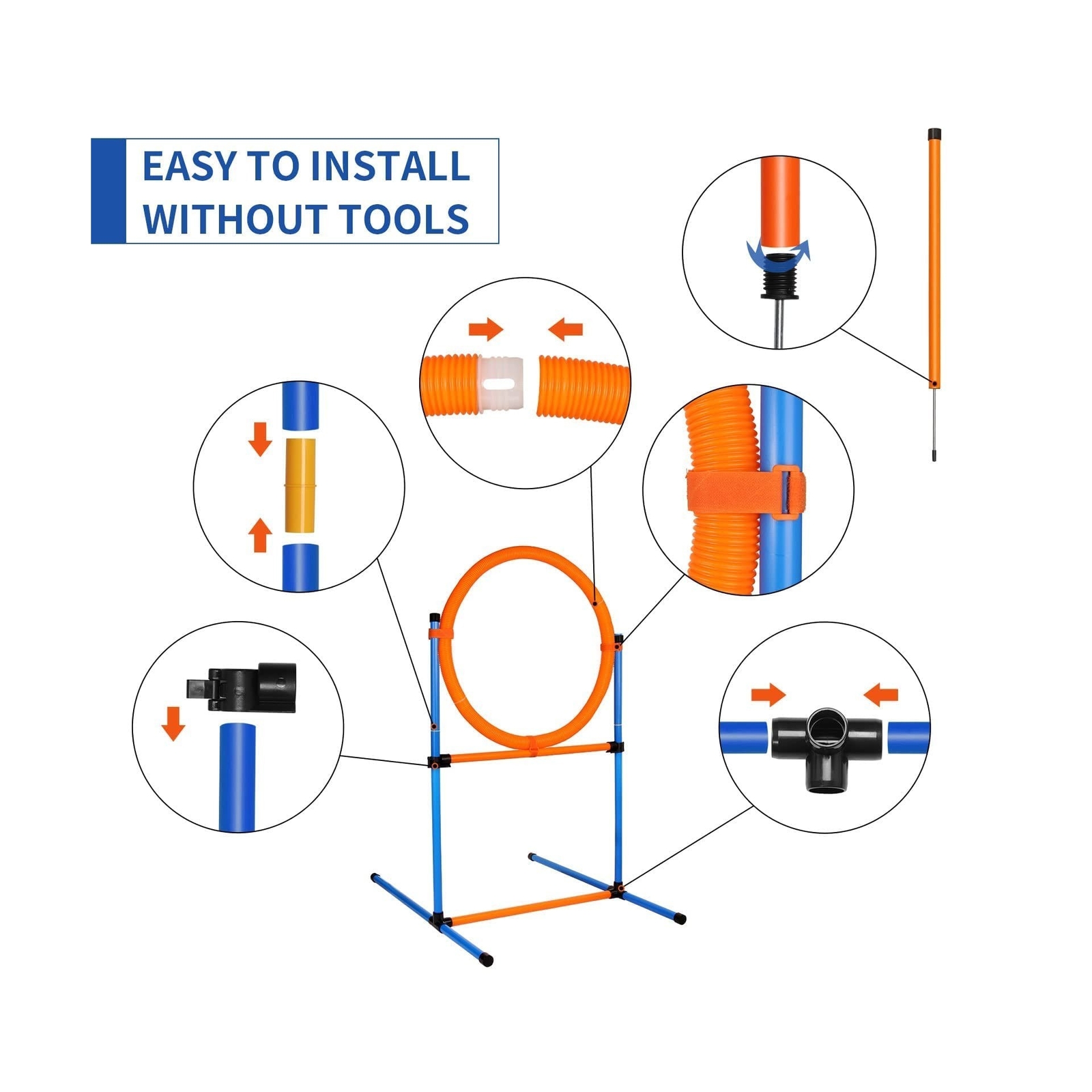 EASY TO INSTALL
WITHOUT TOOLS