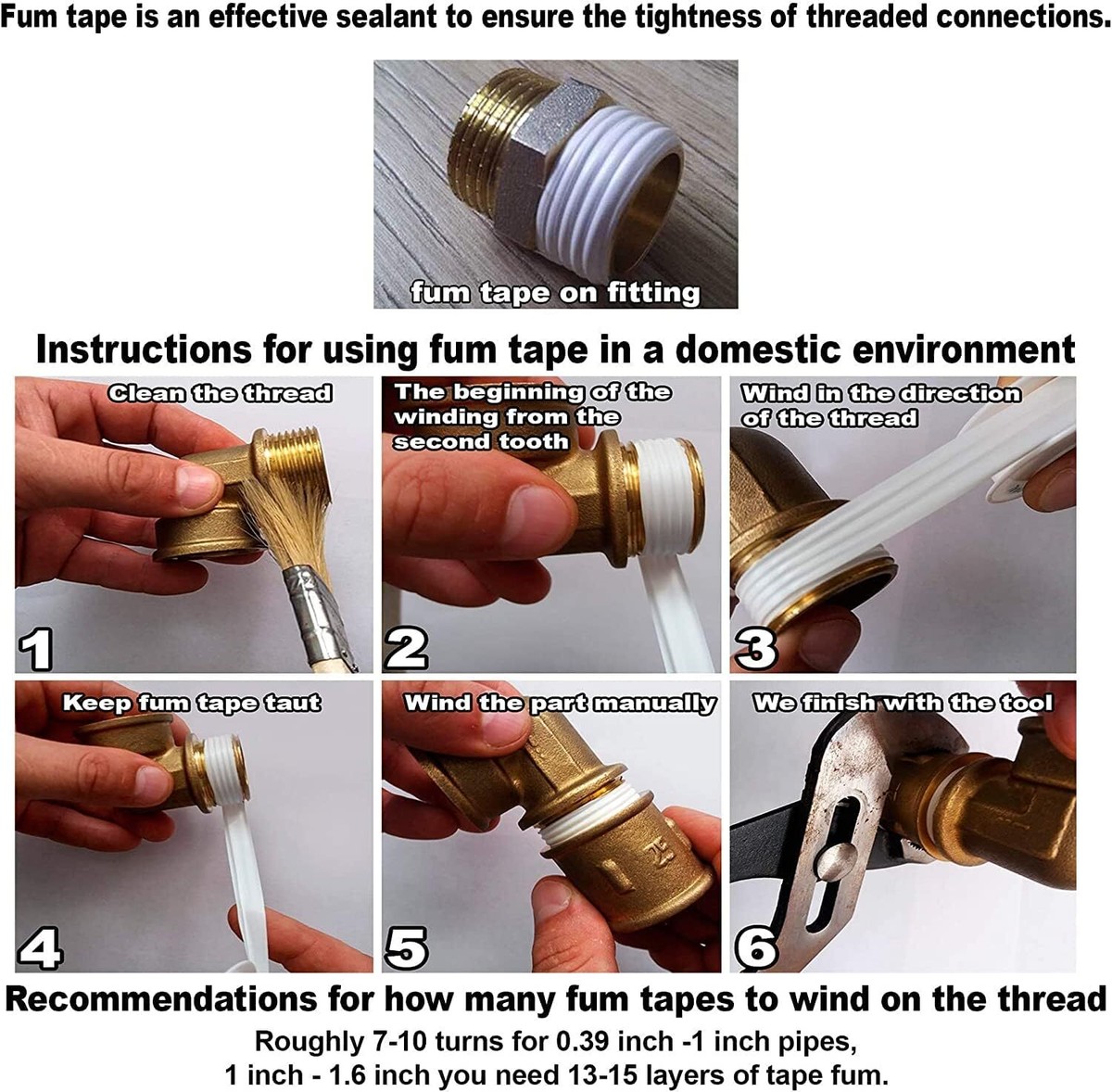 Fum tape is an effective sealant to ensure the tightness of threaded connections.

fum tape on fitting

Instructions for using fum tape in a domestic environment

Clean the thread

1

The beginning of the winding from the second tooth

2

Wind in the direction of the thread

3

Keep fum tape taut

4

Wind the part manually

5

We finish with the tool

6

Recommendations for how many fum tapes to wind on the thread

Roughly 7-10 turns for 0.39 inch -1 inch pipes,
1 inch - 1.6 inch you need 13-15 layers of tape fum.